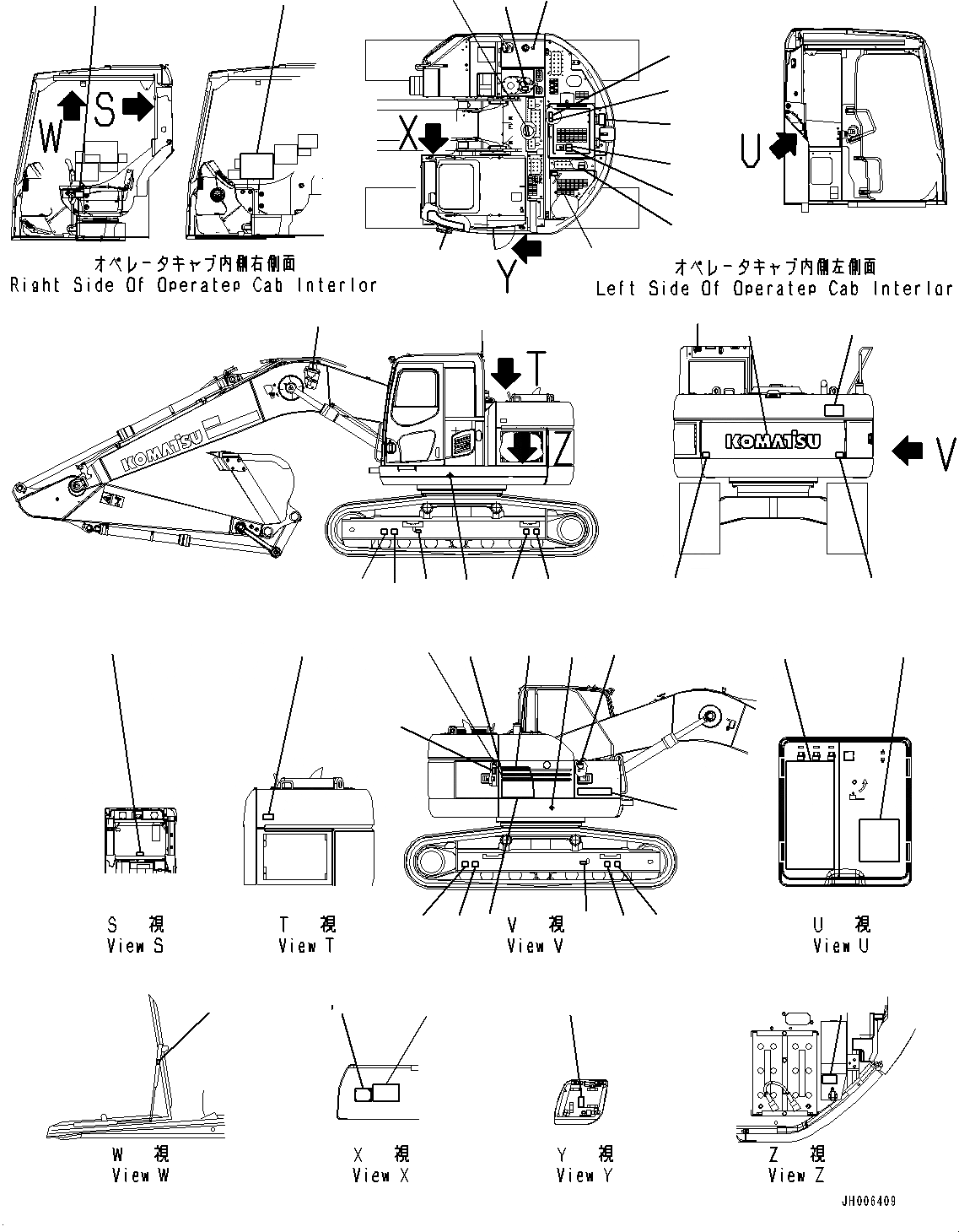 W
S
オペレータキャブ内側右側面
Right Side Of Operatep Cab Interior

X
Y

U
オペレータキャブ内側左側面
Left Side Of Operatep Cab Interior

KOMATSU
T
Z

KOMATSU
V

S 視
View S

T 視
View T

V 視
View V

U 視
View U

W 視
View W

X 視
View X

Y 視
View Y

Z 視
View Z

JH006409