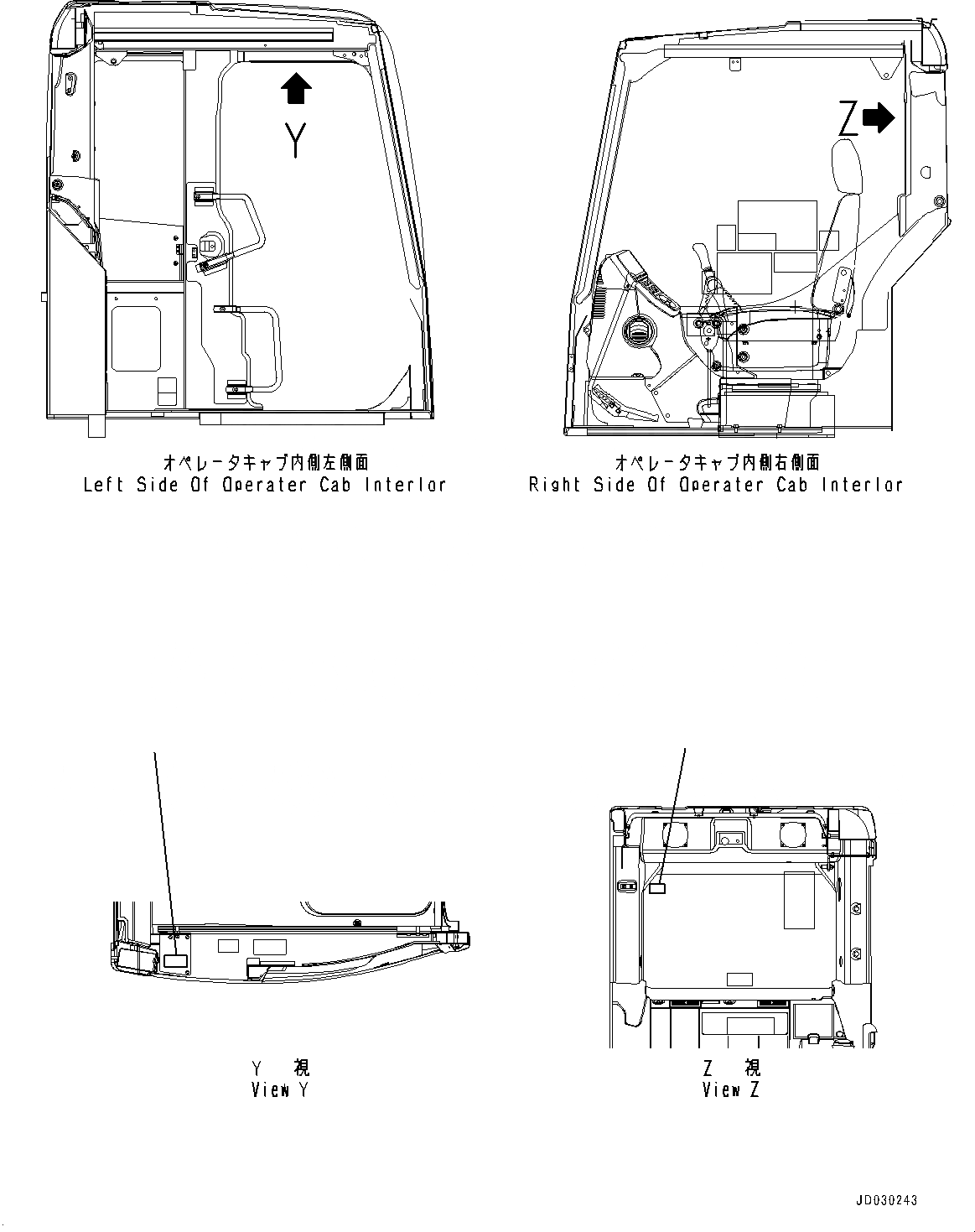 Y

Z

オペレータキャブ内側左側面
Left Side Of Operater Cab Interior

オペレータキャブ内側右側面
Right Side Of Operater Cab Interior

Y 視
View Y

Z 視
View Z

JD030243