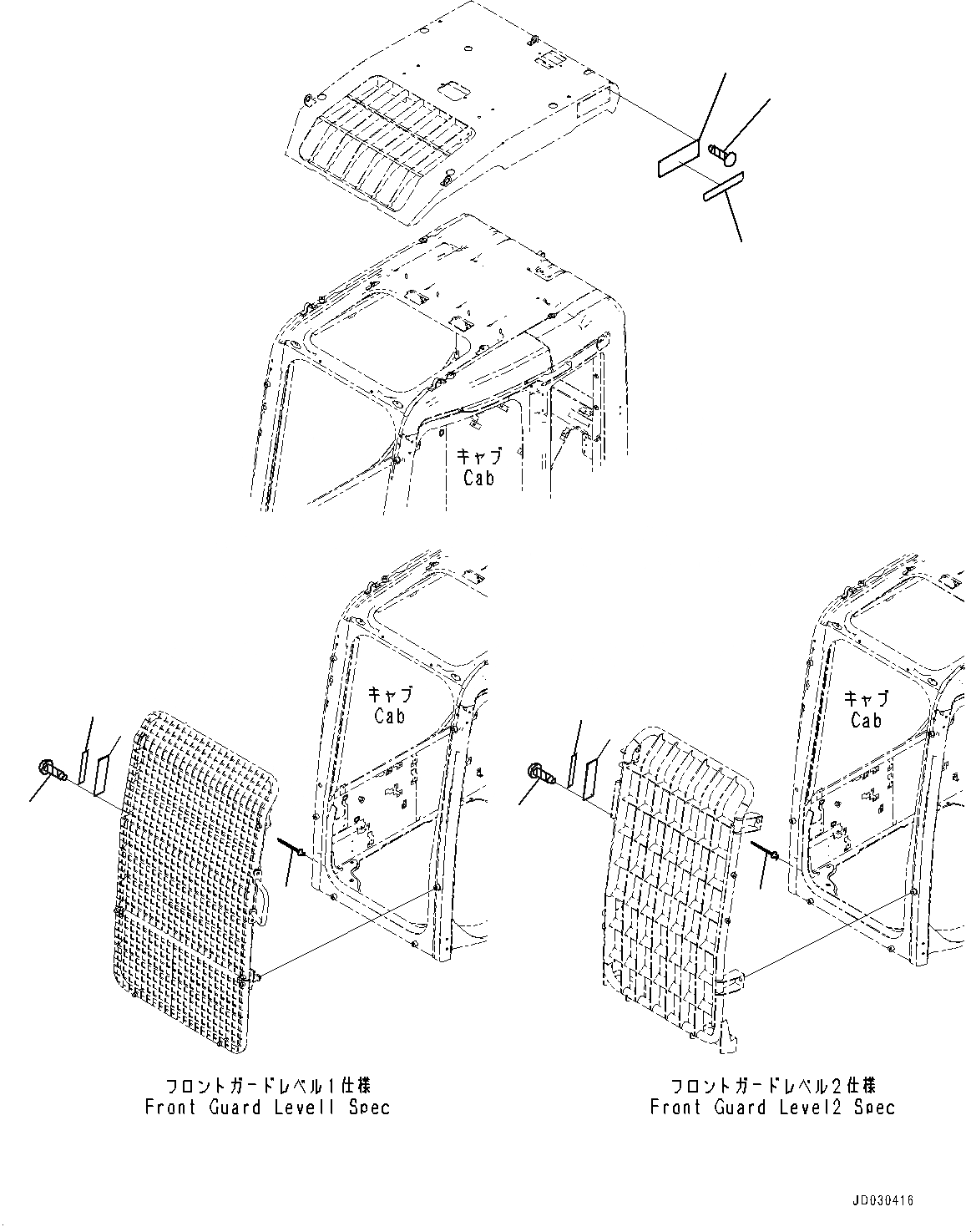 キャブ
Cab

キャブ
Cab

キャブ
Cab

フロントガードレベル1仕様
Front Guard Level1 Spec

フロントガードレベル2仕様
Front Guard Level2 Spec

JD030416