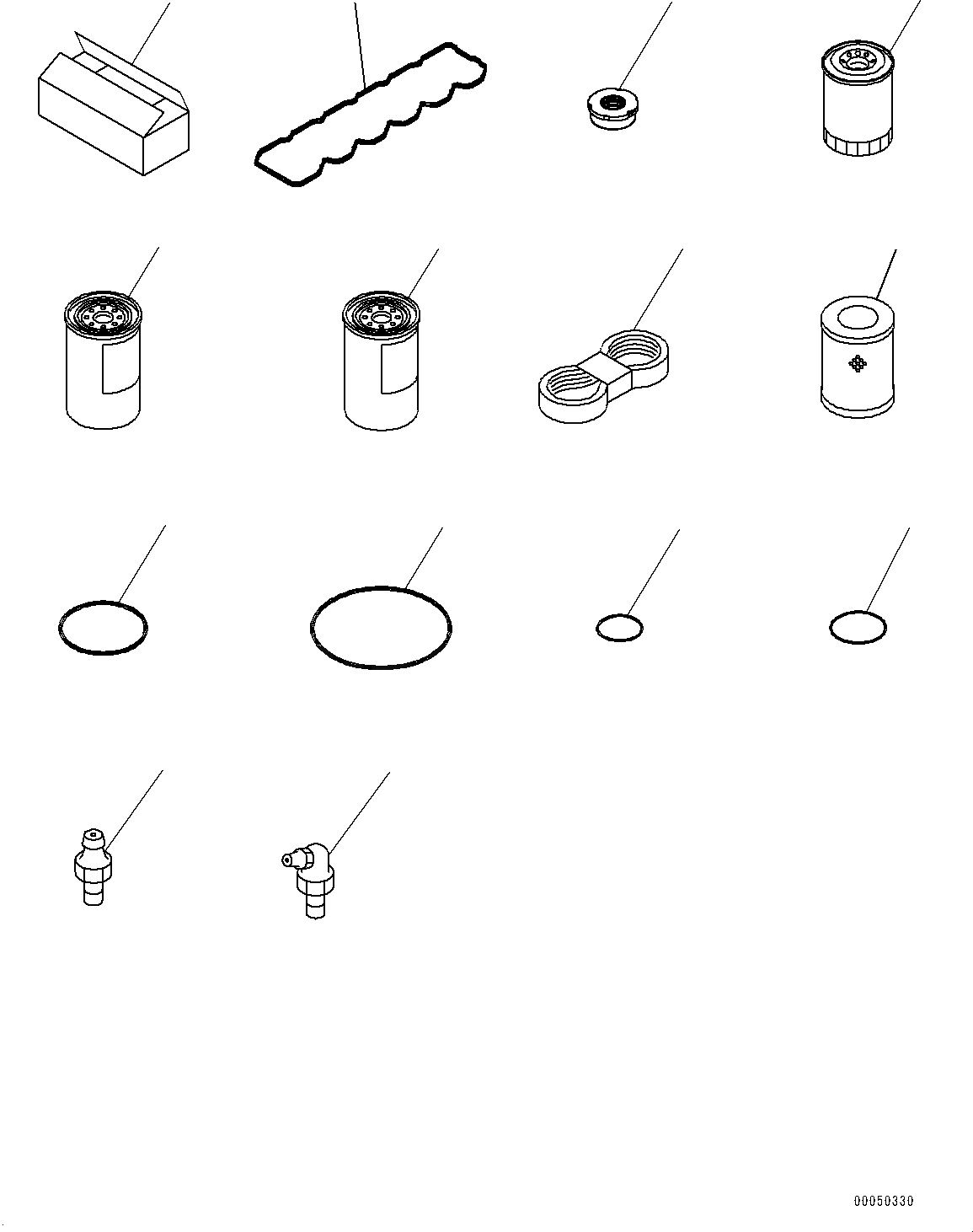 00050330