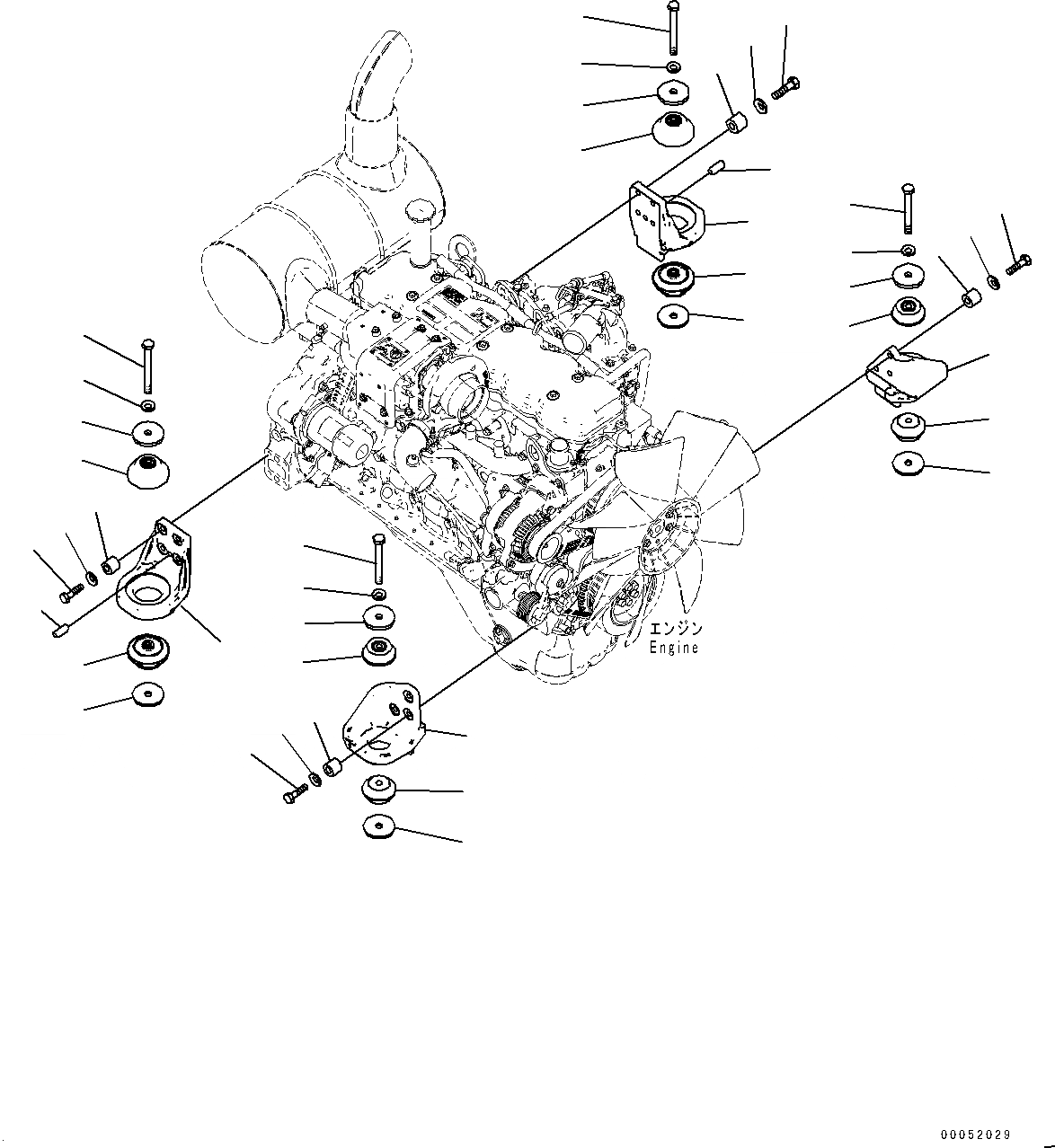 エンジン
Engine

00052029