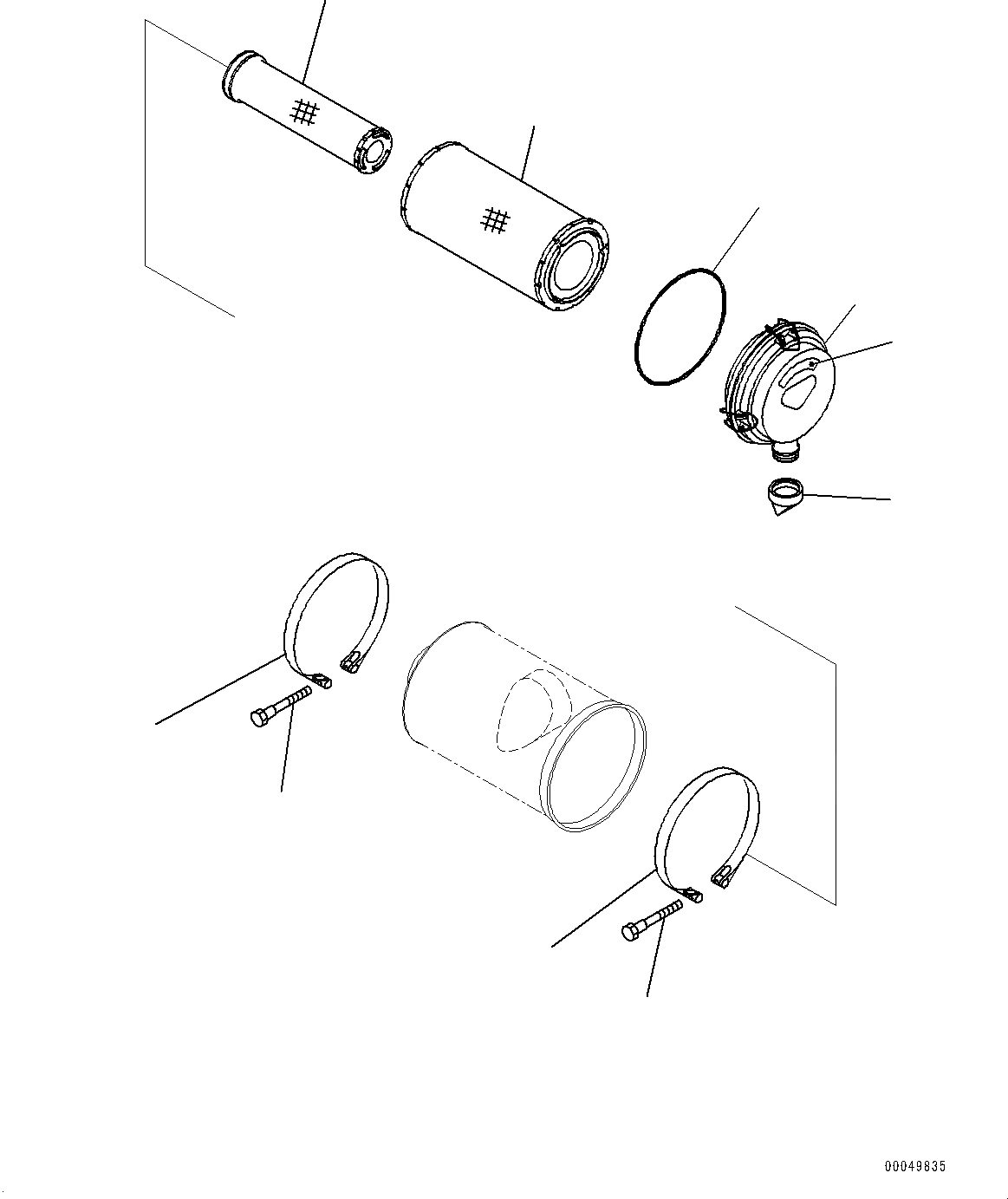 00049835