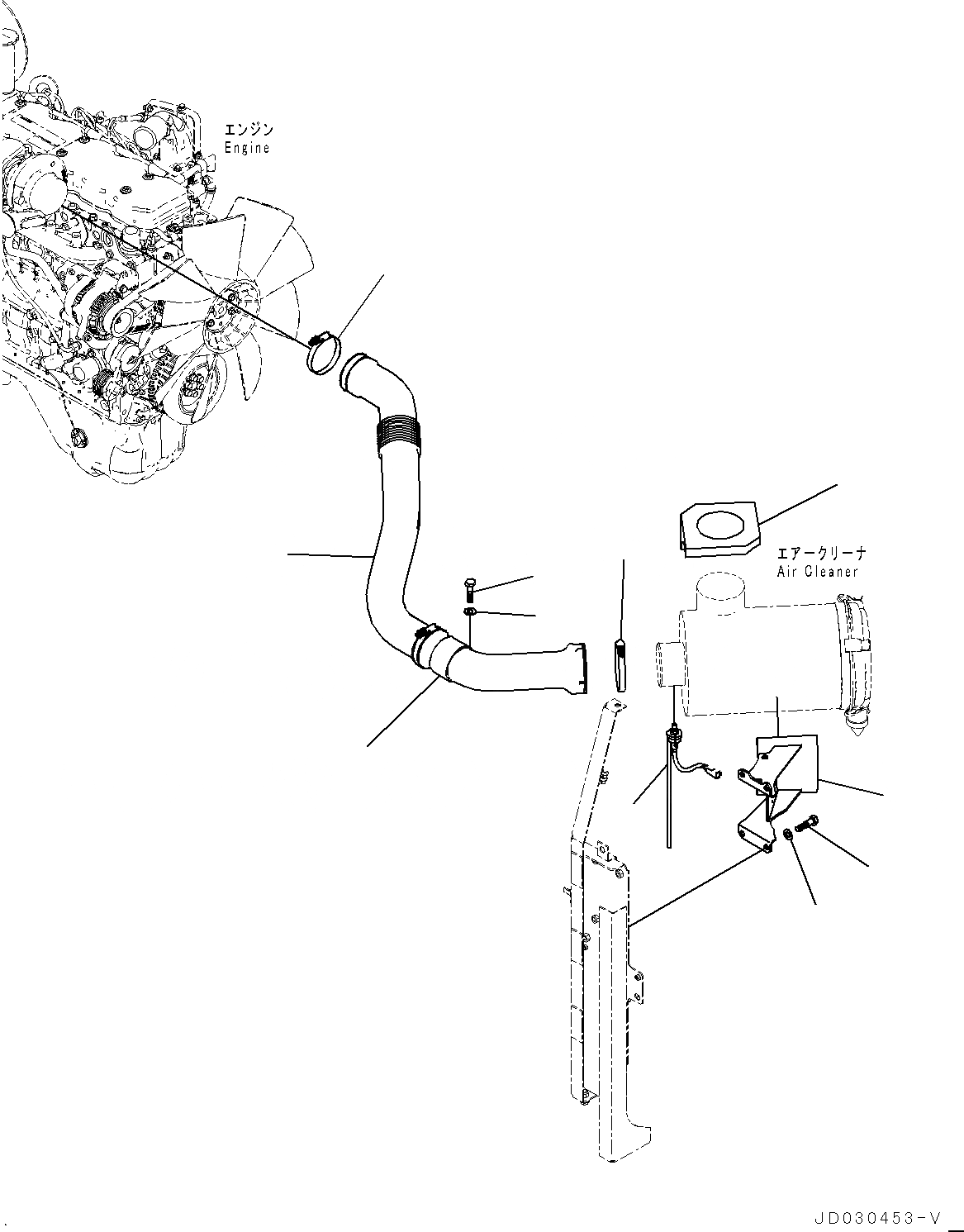 エンジン
Engine

エアークリーナ
Air Cleaner

JD030453-V