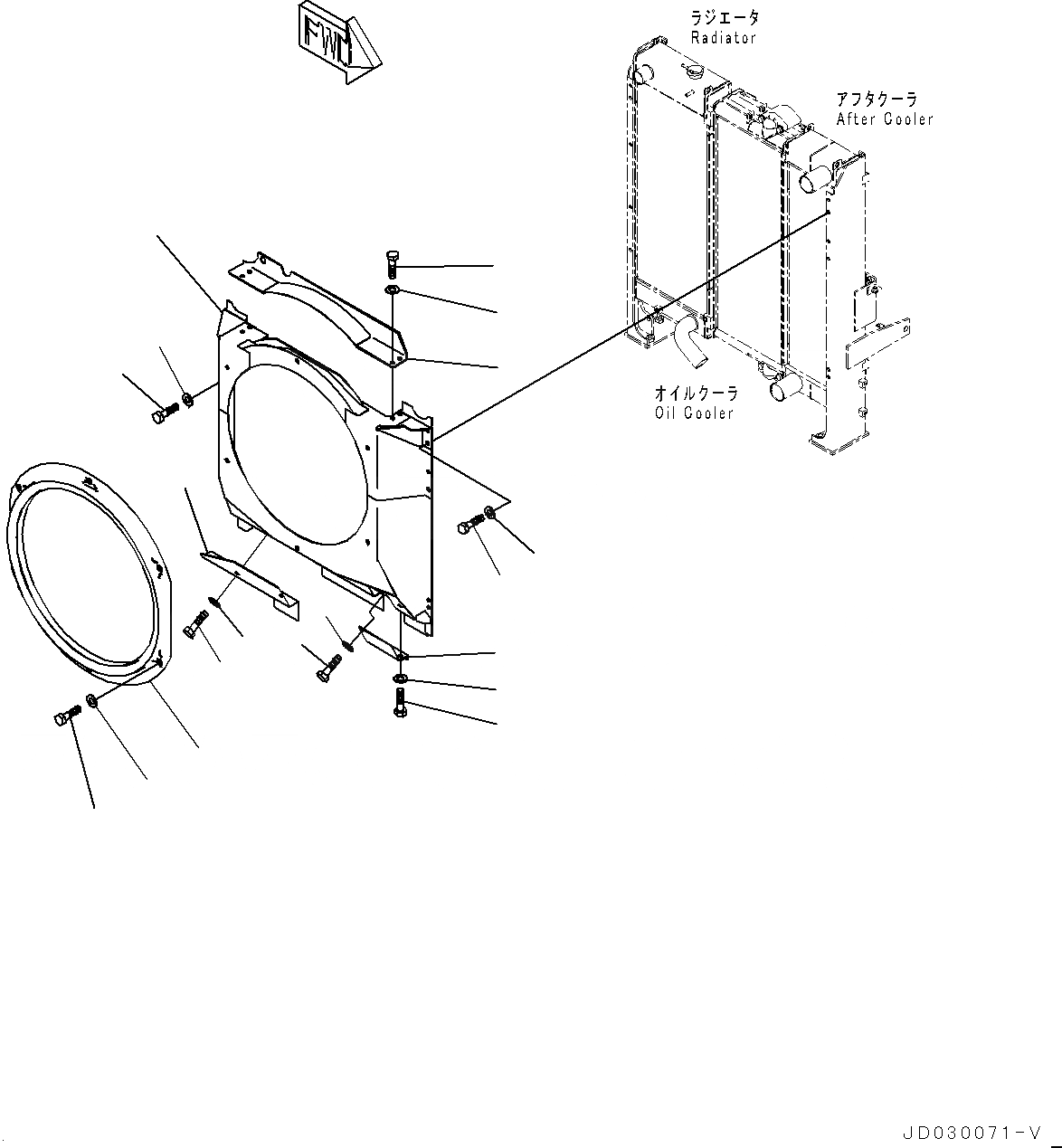 FWD

ラジエータ
Radiator

アフタクーラ
After Cooler

オイルクーラ
Oil Cooler

JD030071-V