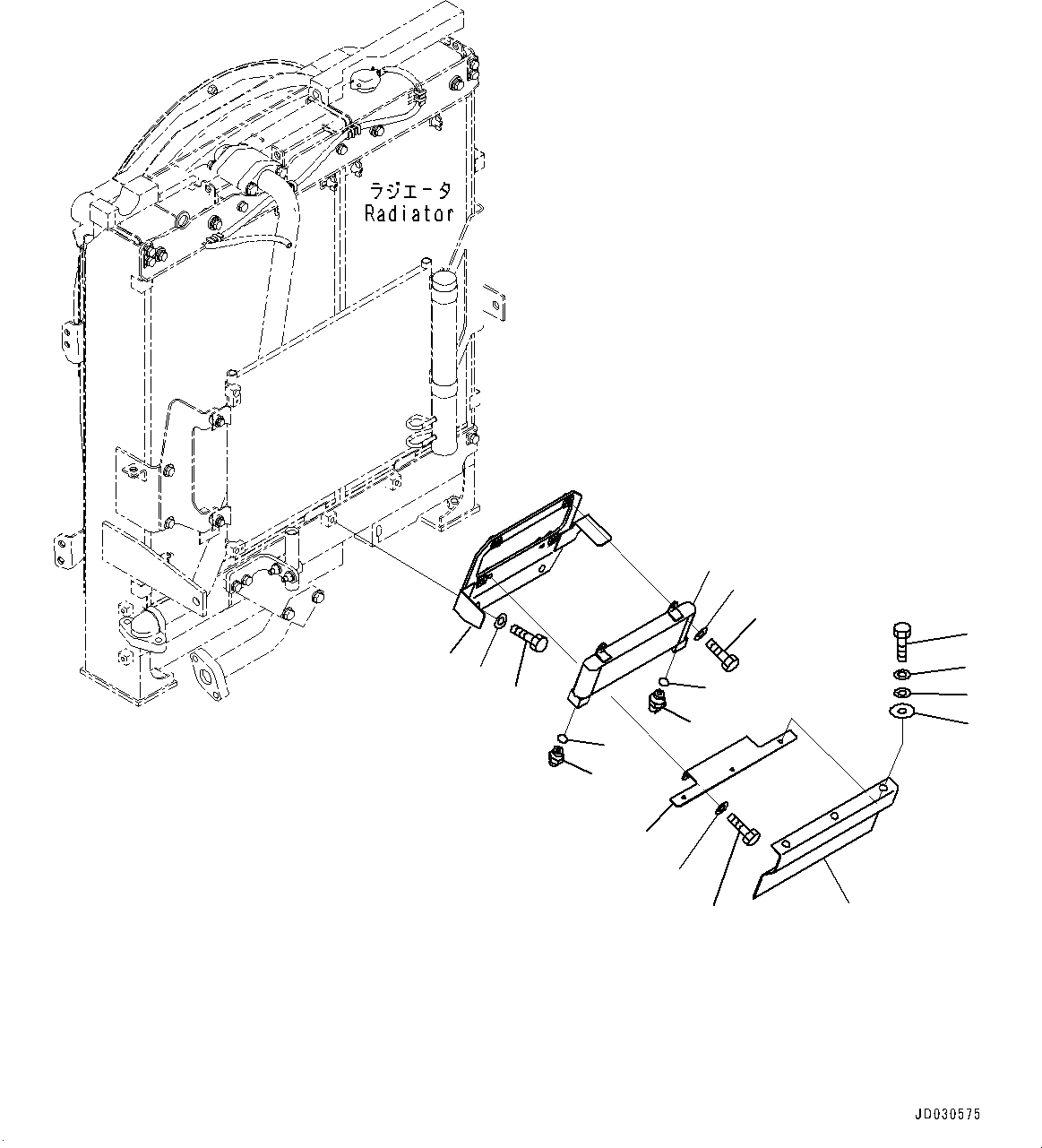 ラジエータ
Radiator

JD030575