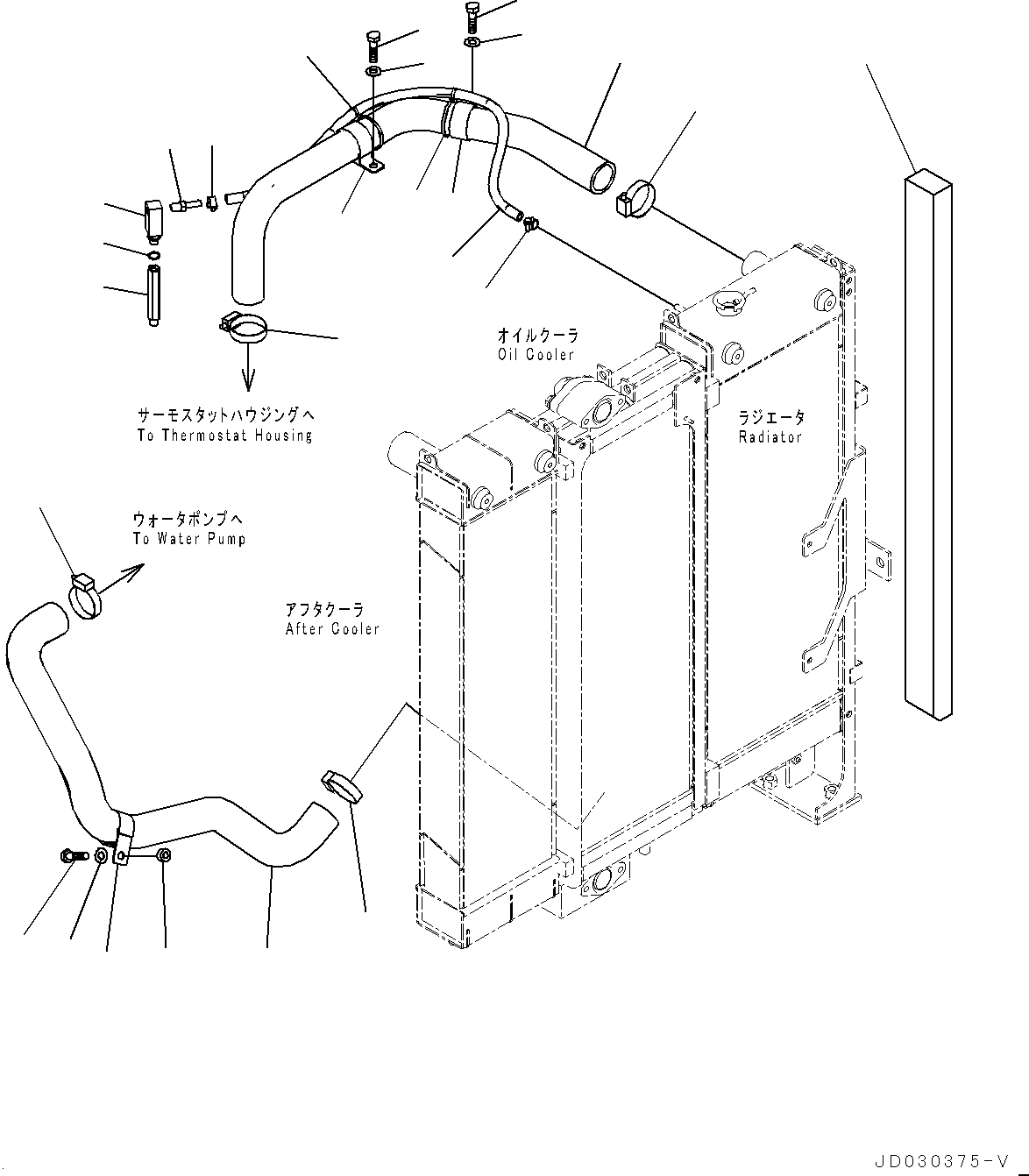 オイルクーラ
Oil Cooler

サーモスタットハウジングへ
To Thermostat Housing

ラジエータ
Radiator

ウォータポンプへ
To Water Pump

アフタクーラ
After Cooler

JD030375-V