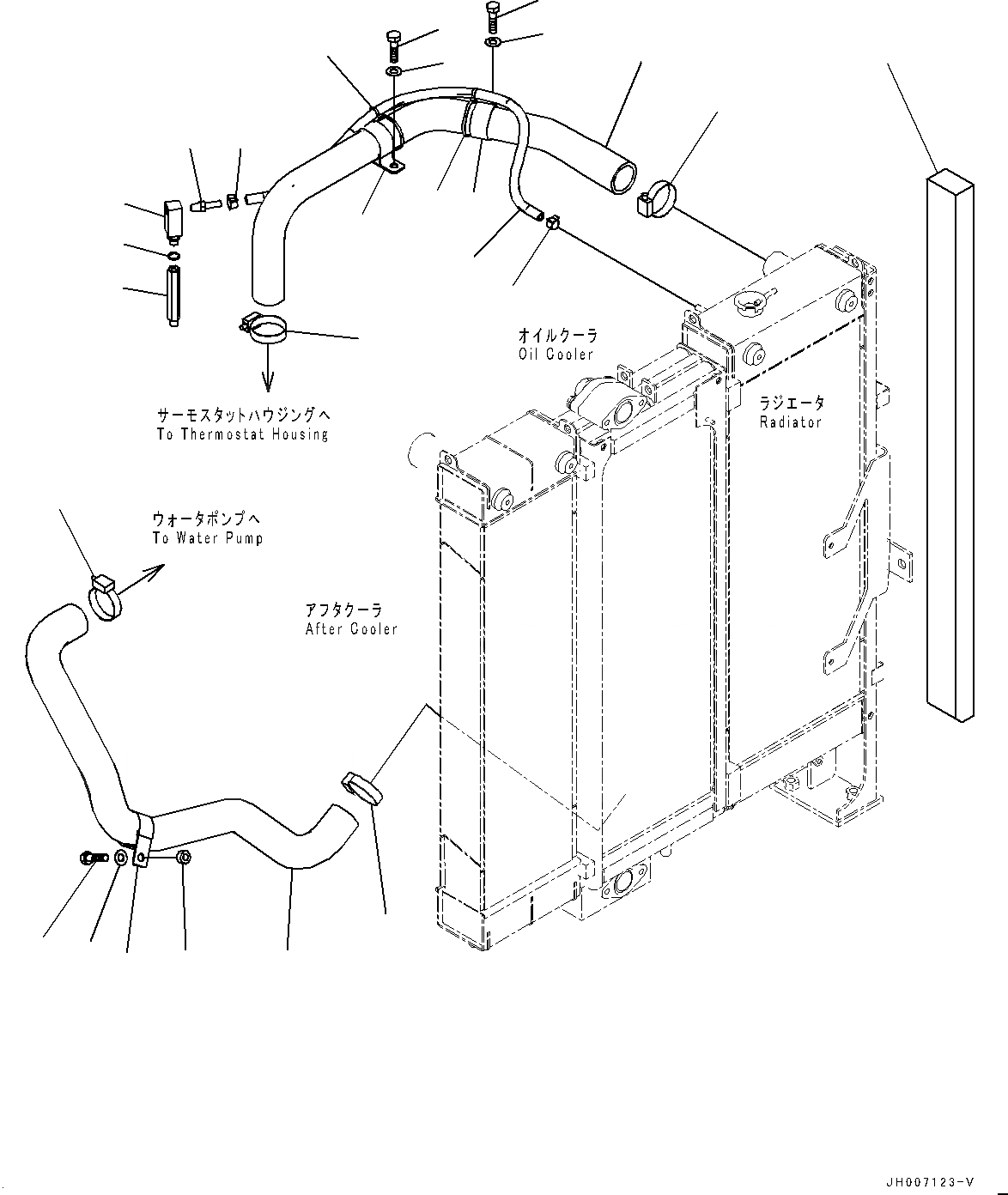 オイルクーラ
Oil Cooler

ラジエータ
Radiator

サーモスタットハウジングへ
To Thermostat Housing

ウォータポンプへ
To Water Pump

アフタクーラ
After Cooler

JH007123-V