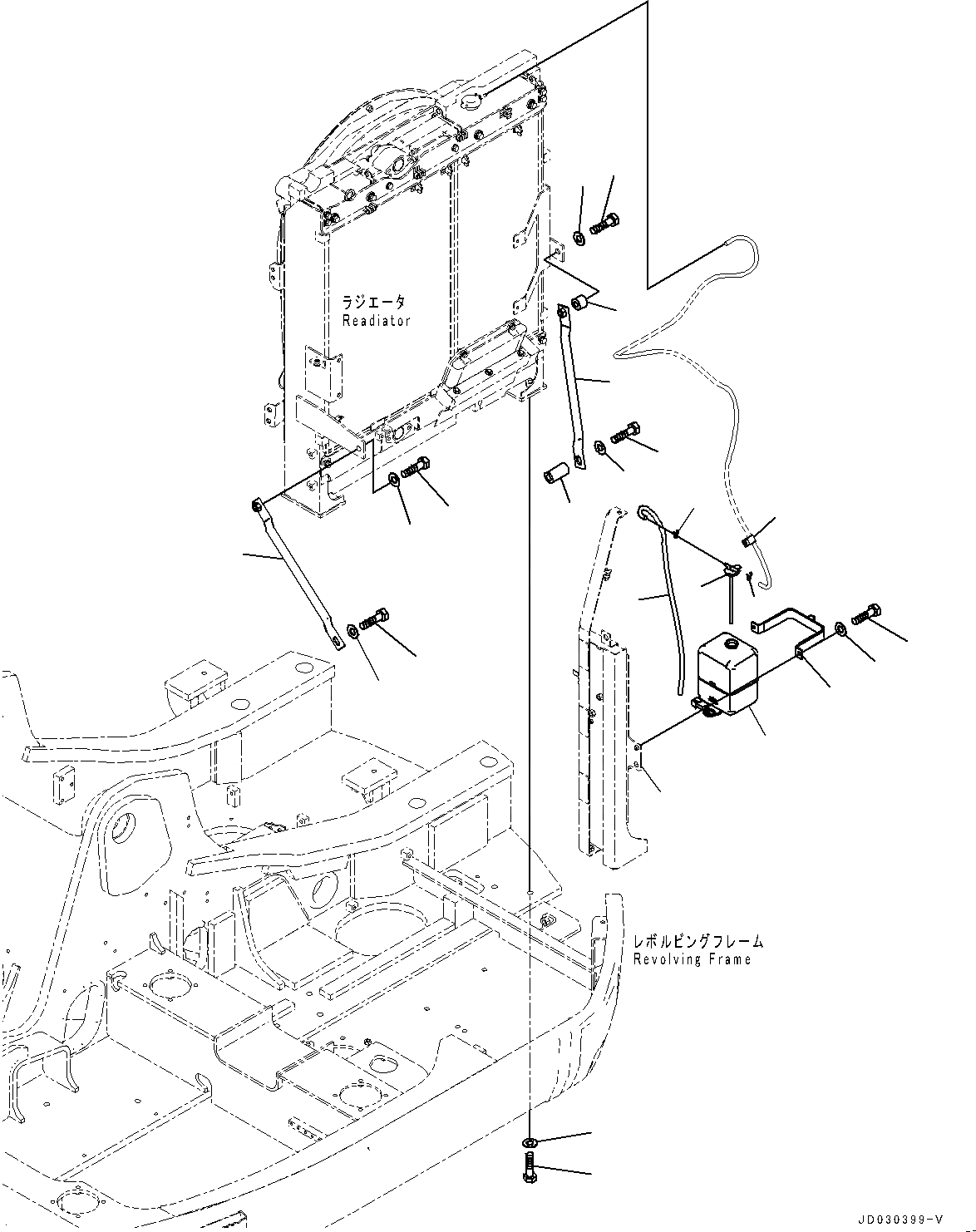 ラジエータ
Readiator

レボルビングフレーム
Revolving Frame

JD030399-V