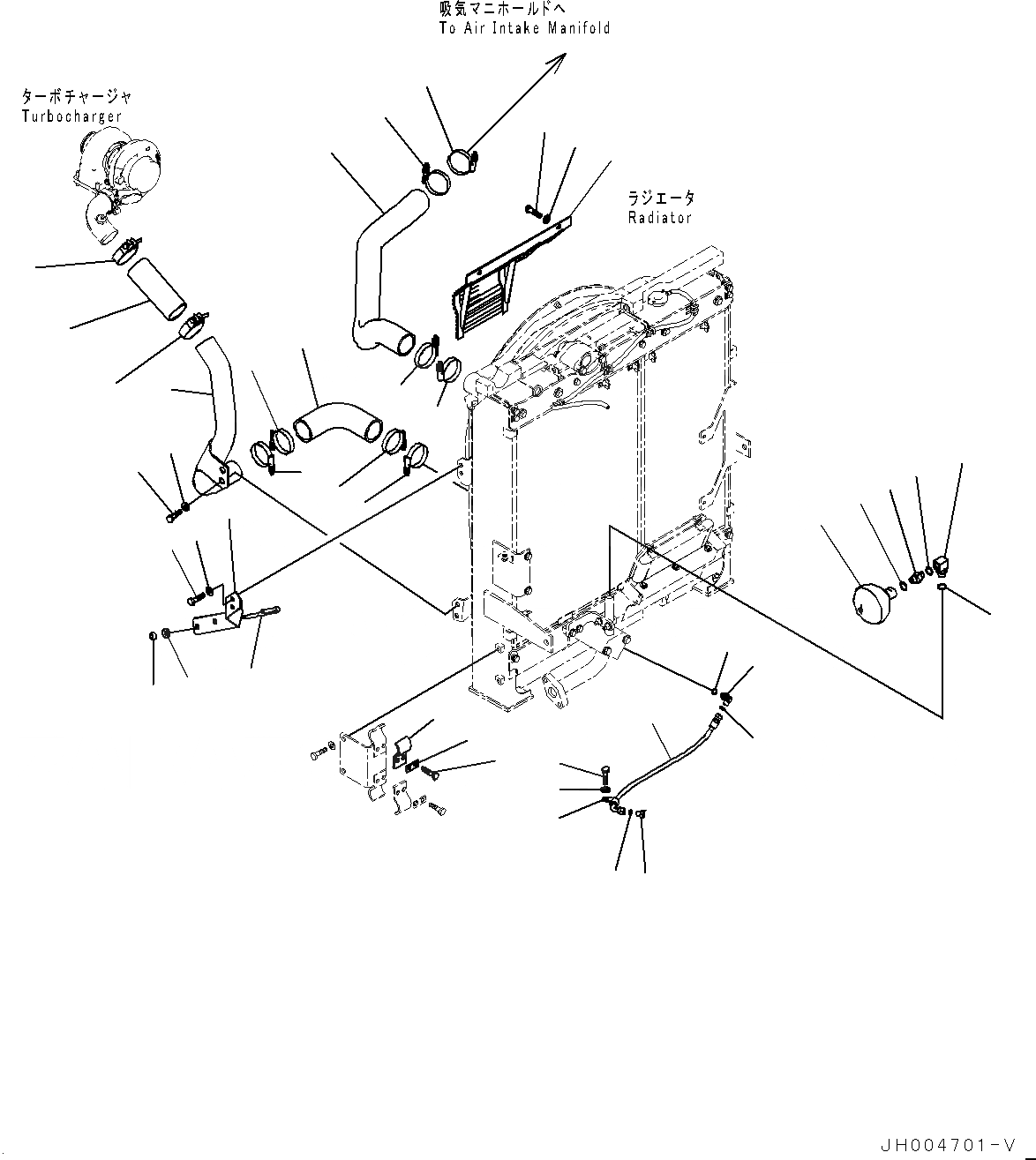 吸気マニホールドへ
To Air Intake Manifold

ターボチャージャ
Turbocharger

ラジエータ
Radiator

JH004701-V