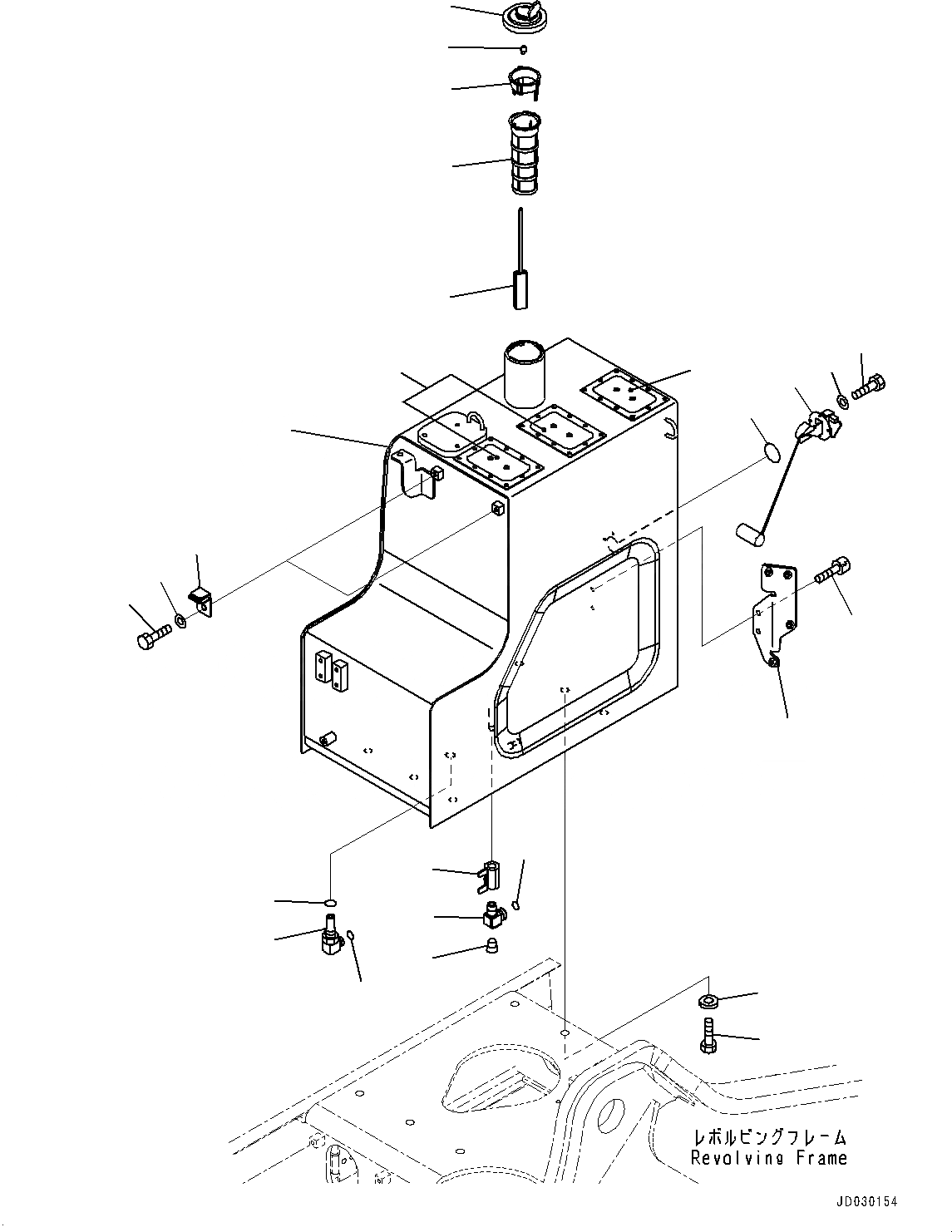 レボルビングフレーム
Revolving Frame

JD030154