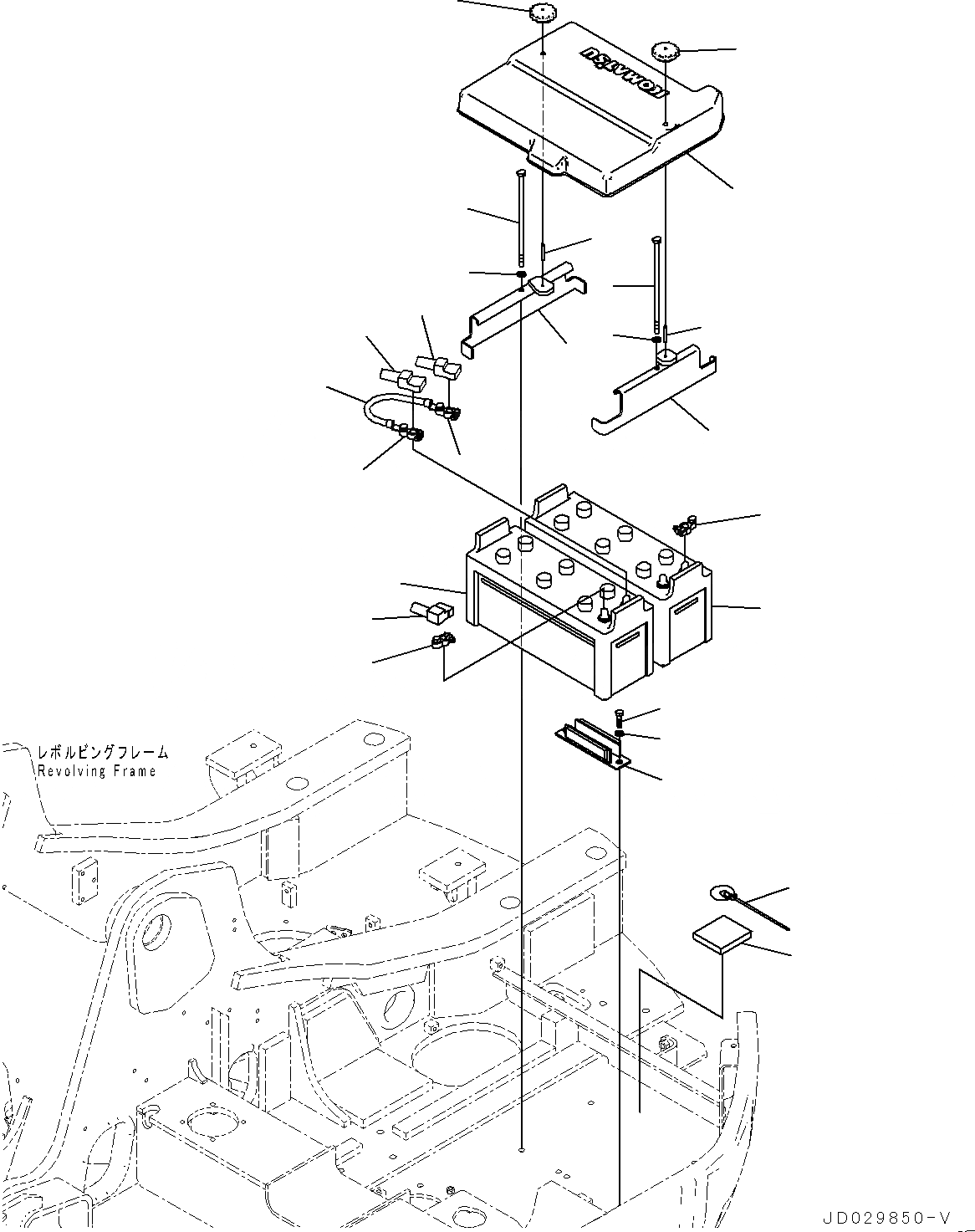 KOMATSU

レボルビングフレーム
Revolving Frame

JD029850-V