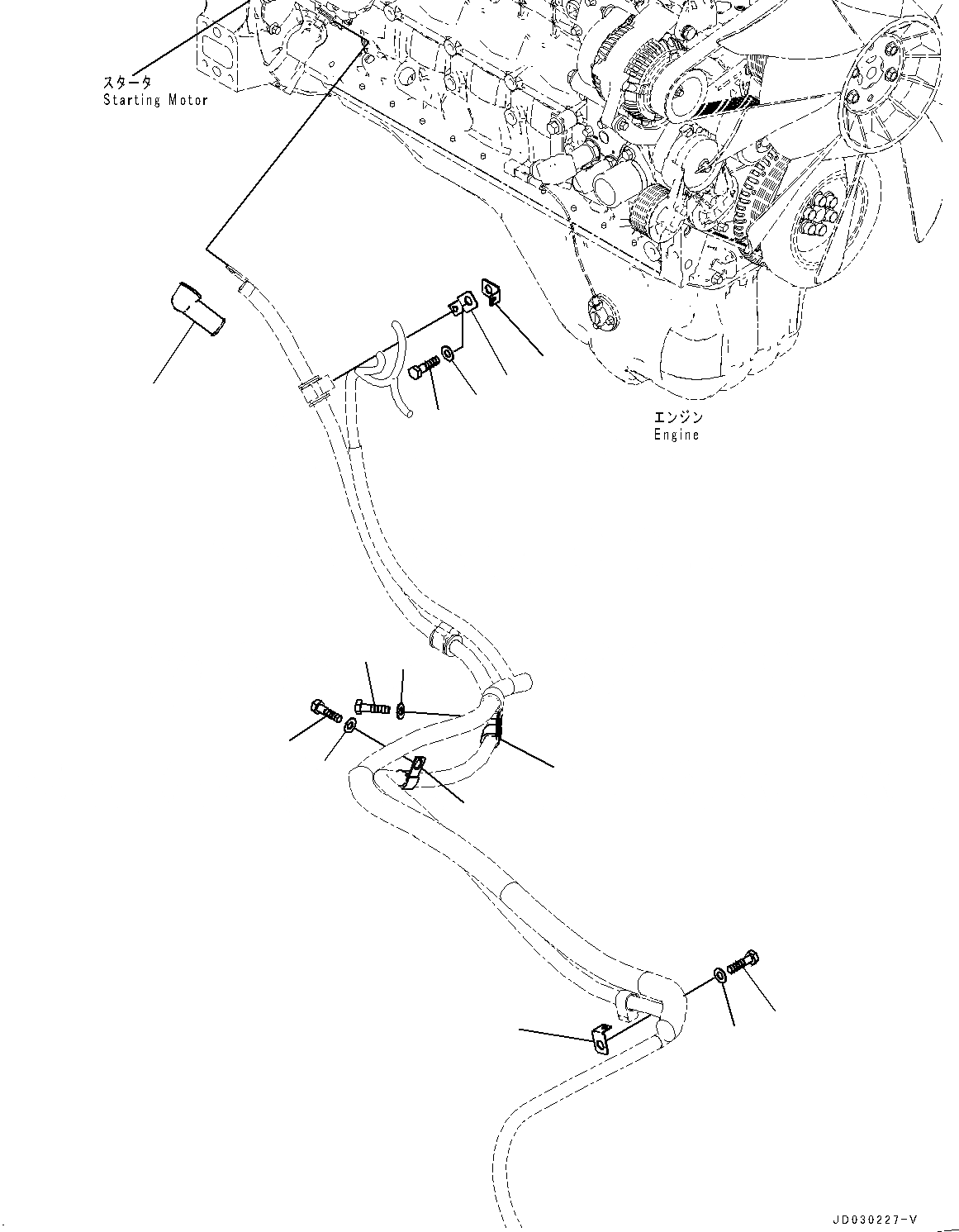 スタータ
Starting Motor

エンジン
Engine

JD030227-V