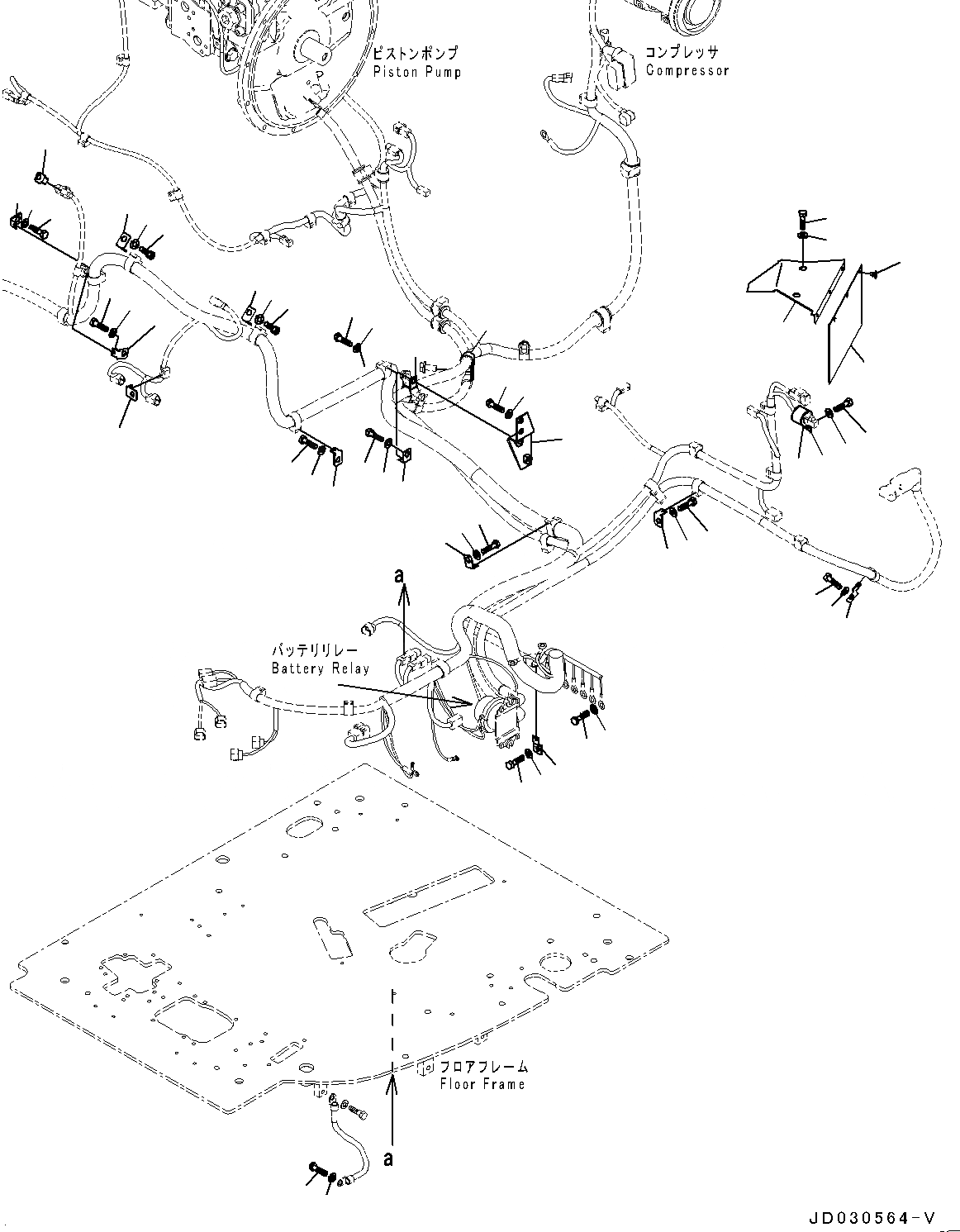 ピストンポンプ
Piston Pump

コンプレッサ
Compressor

a

バッテリリレー
Battery Relay

フロアフレーム
Floor Frame

a

JD030564-V