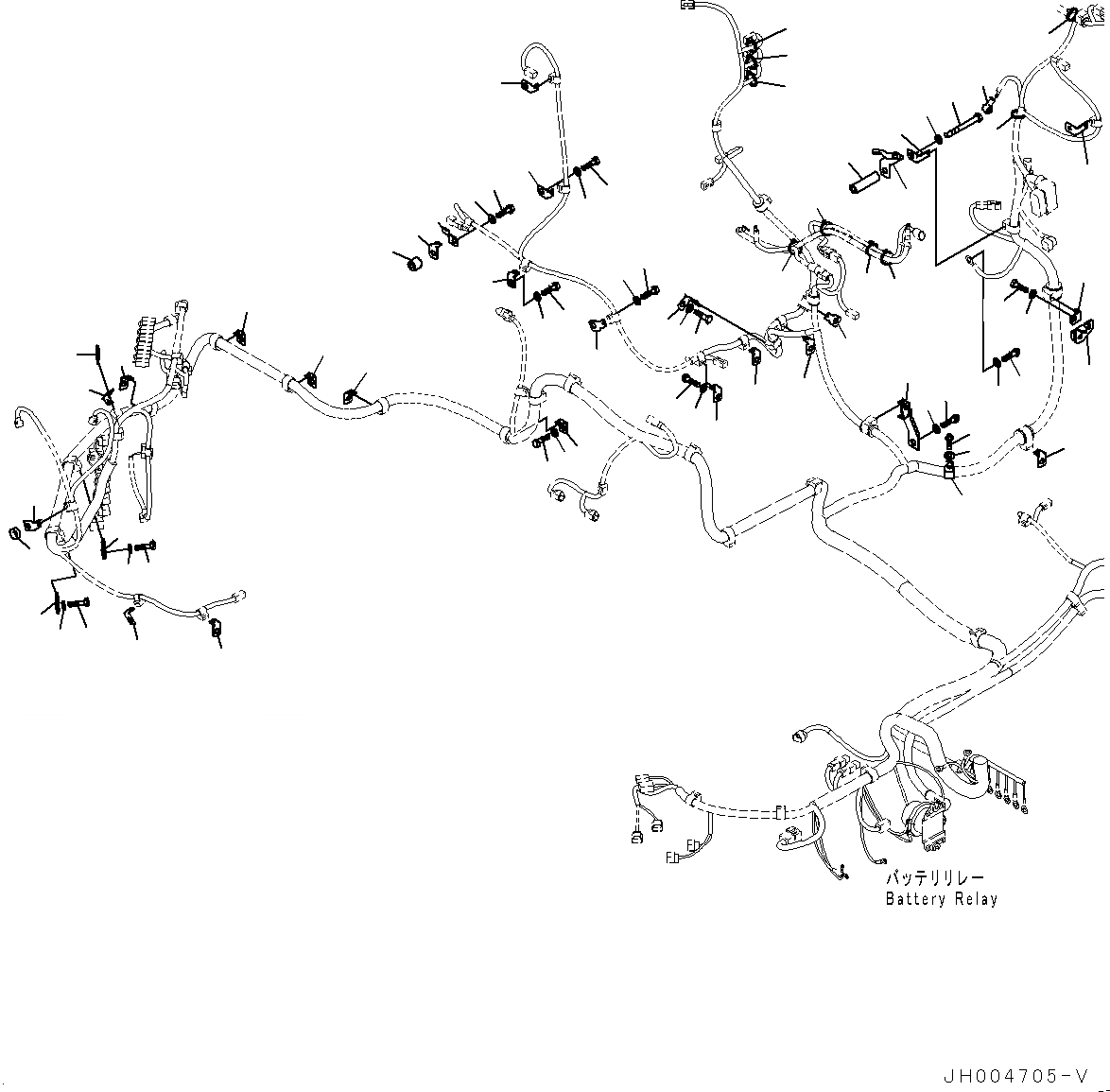 バッテリリレー
Battery Relay

JH004705-V