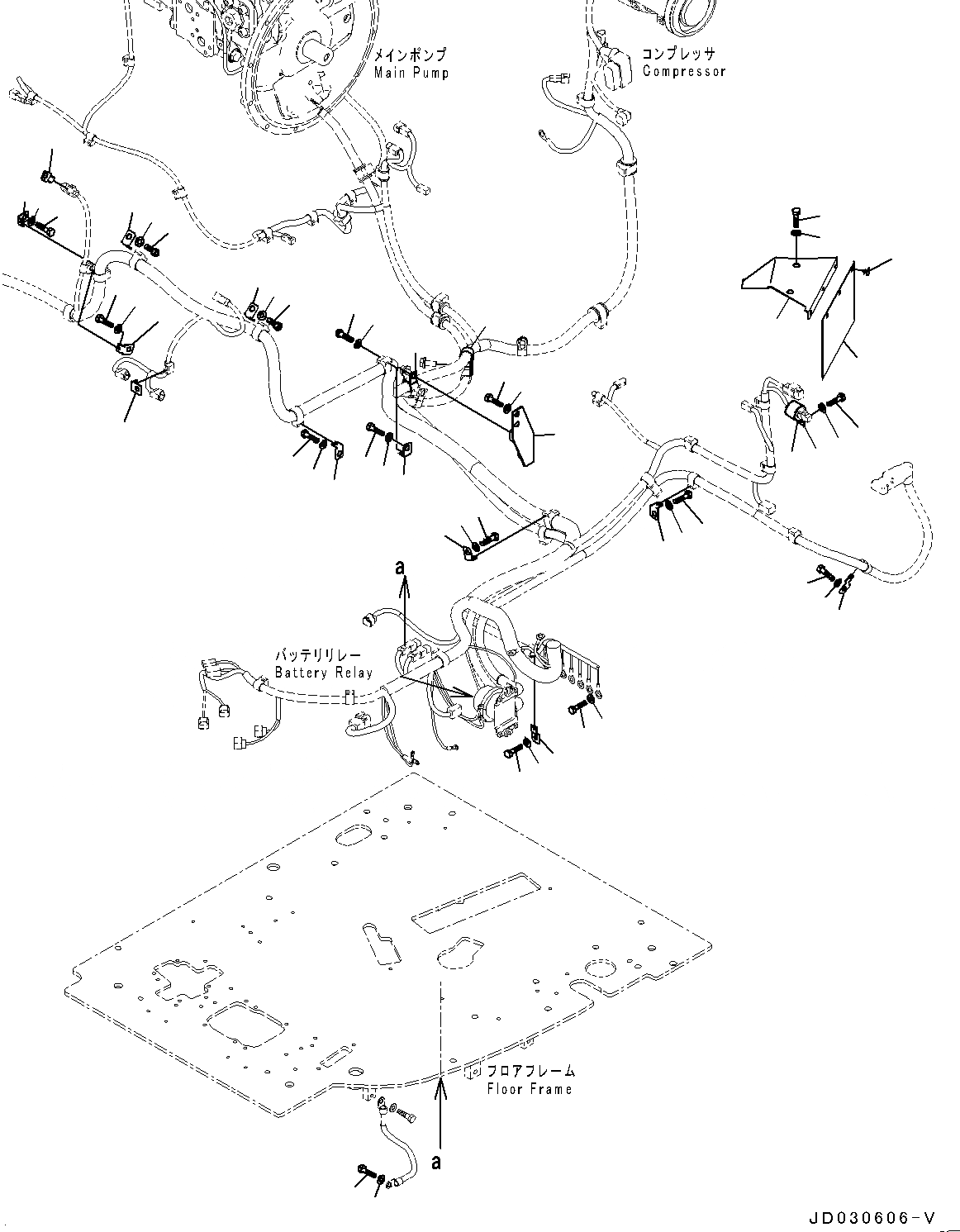 メインポンプ
Main Pump

コンプレッサ
Compressor

a

バッテリリレー
Battery Relay

フロアフレーム
Floor Frame

a

JD030606-V