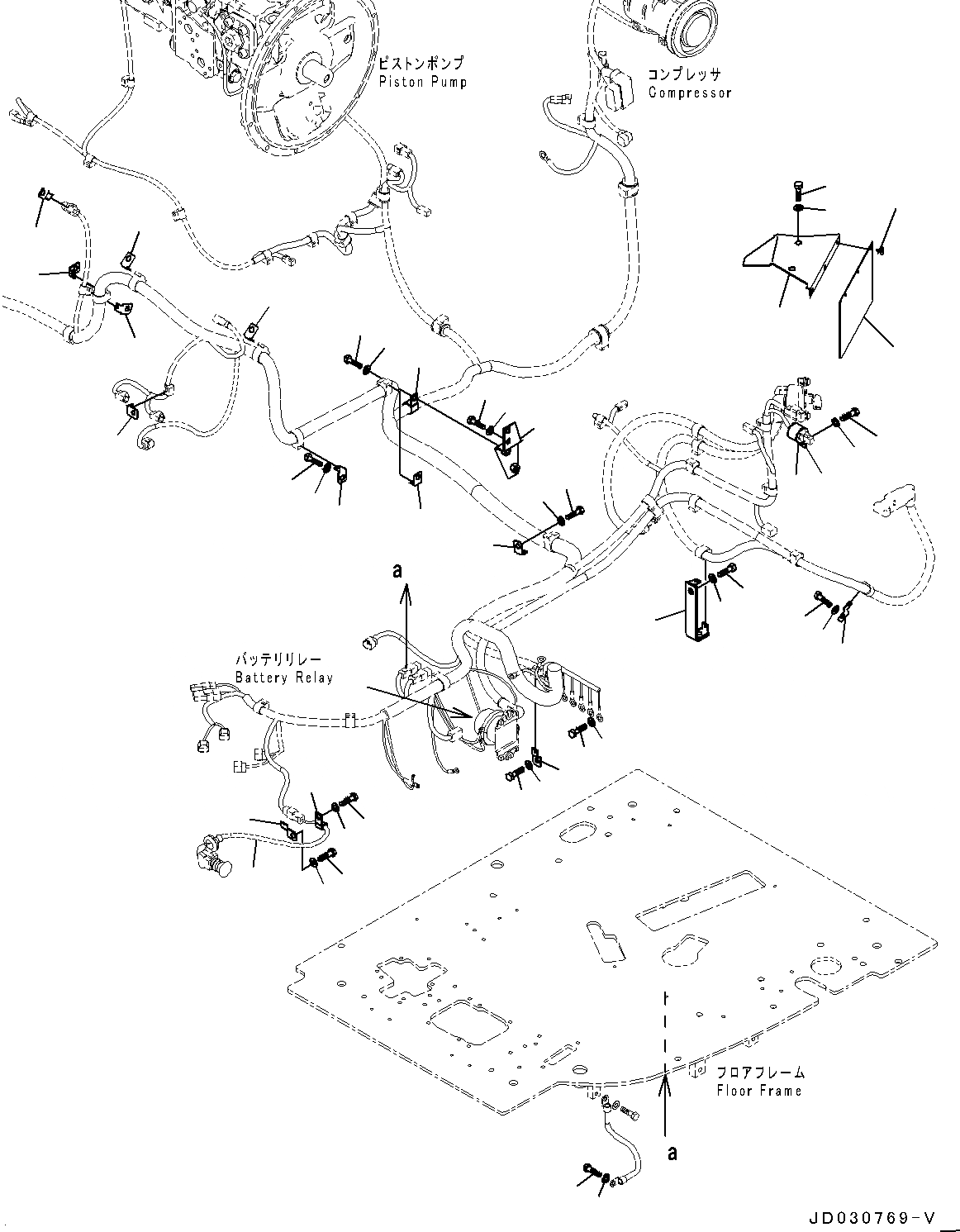 ピストンポンプ
Piston Pump

コンプレッサ
Compressor

a

バッテリリレー
Battery Relay

フロアフレーム
Floor Frame

a

JD030769-V