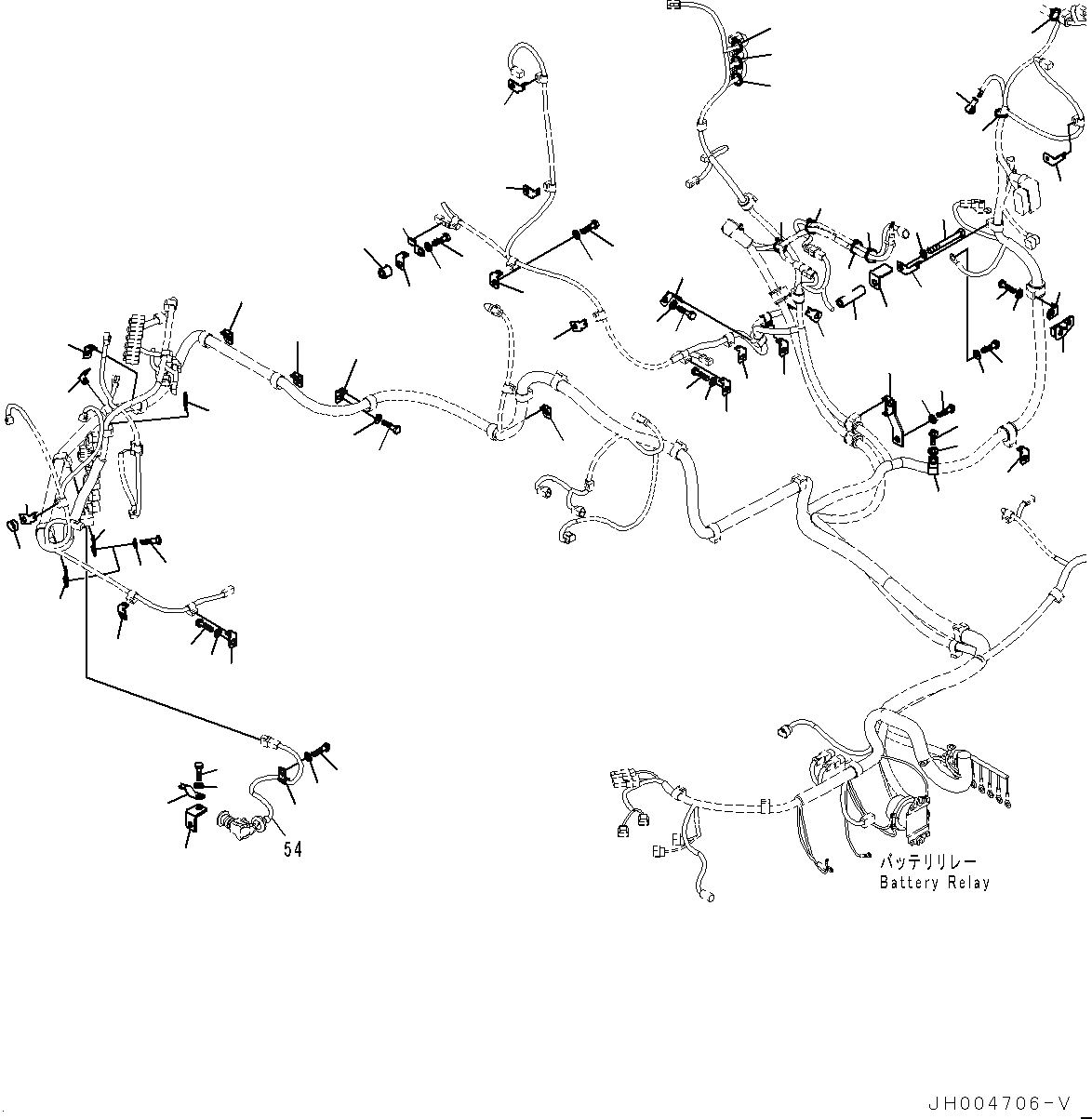 54

バッテリリレー
Battery Relay

JH004706-V