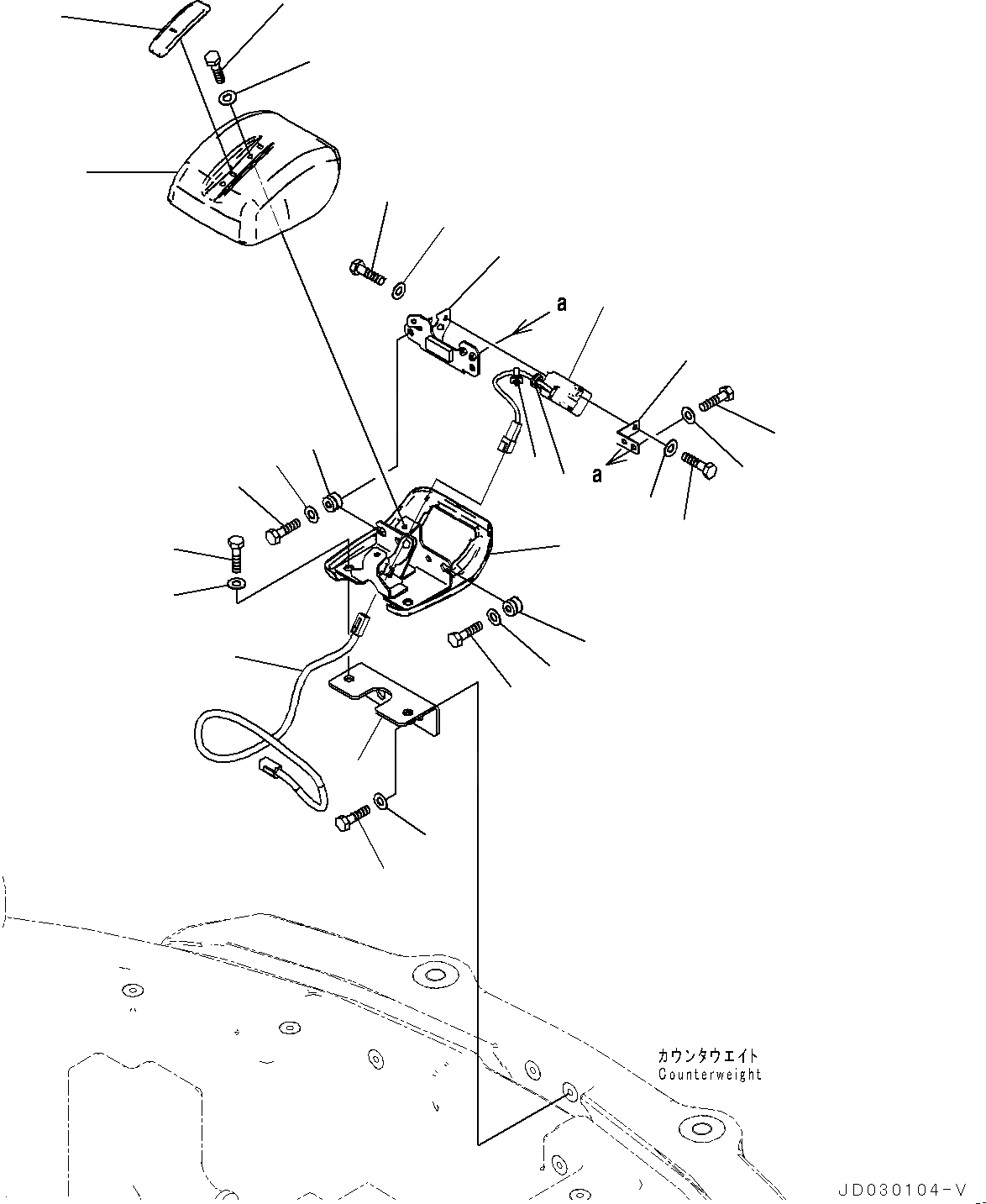 a

a

カウンタウエイト
Counterweight

JD030104-V