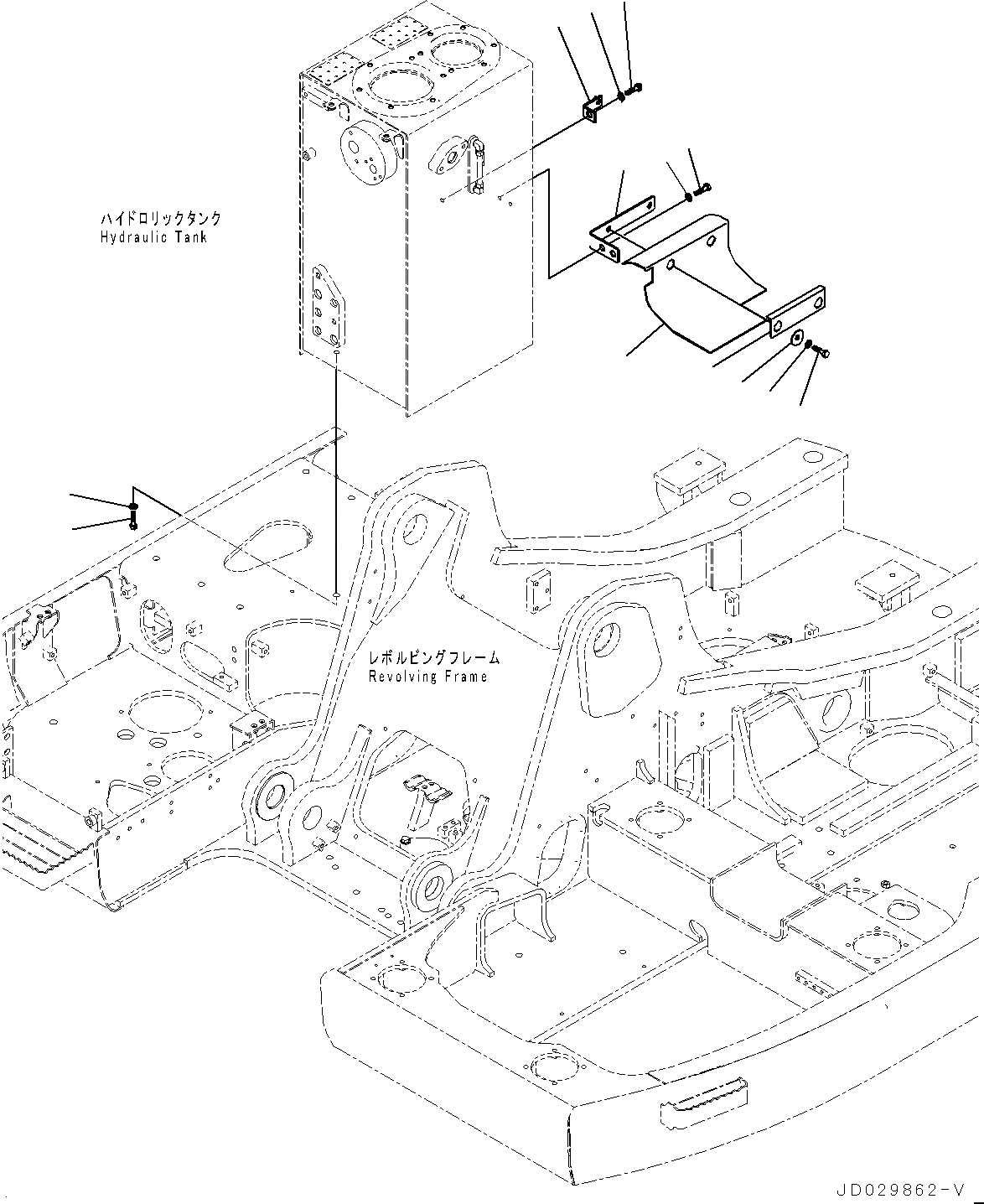 ハイドロリックタンク
Hydraulic Tank

レボルビングフレーム
Revolving Frame

JD029862-V