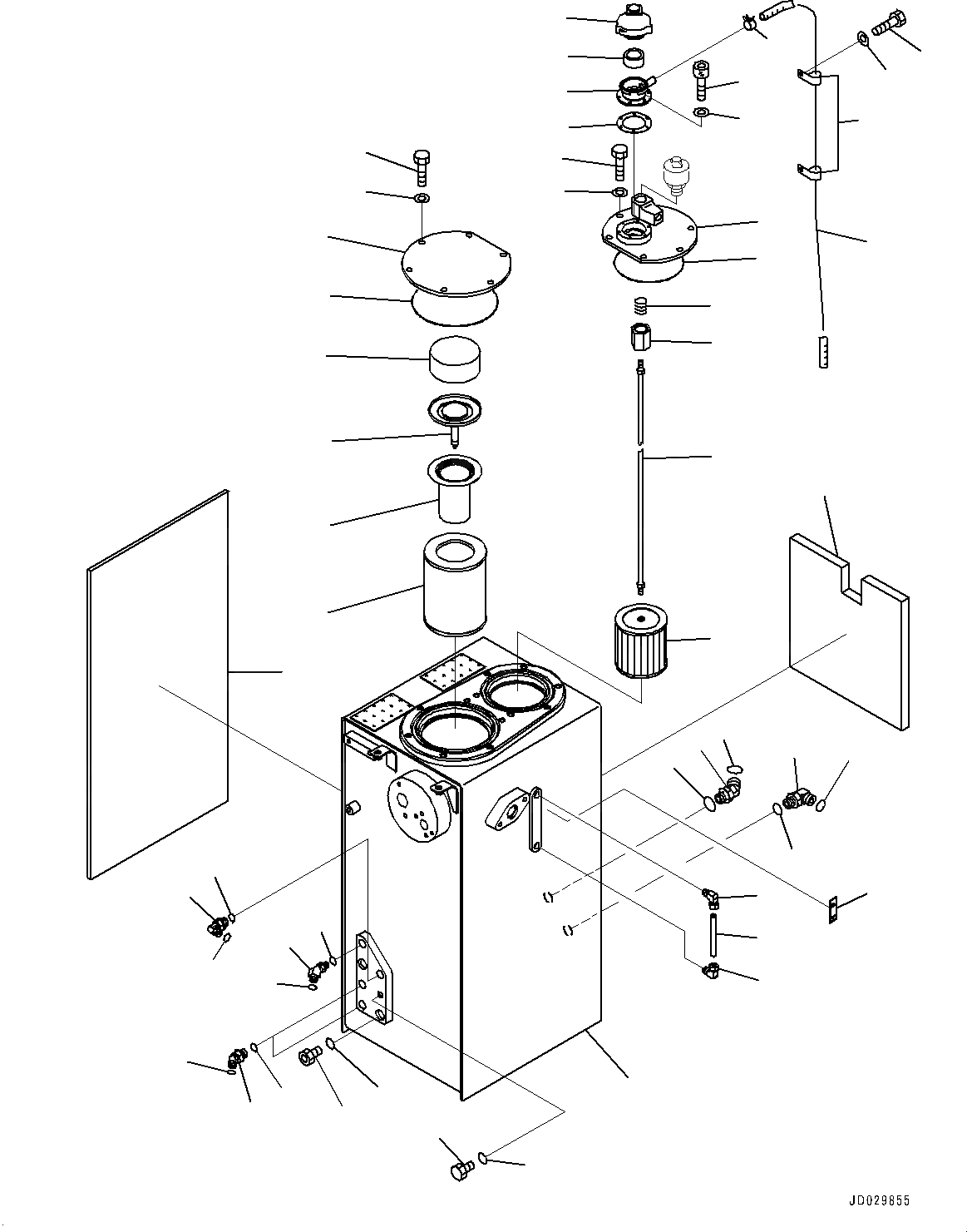 JD029855