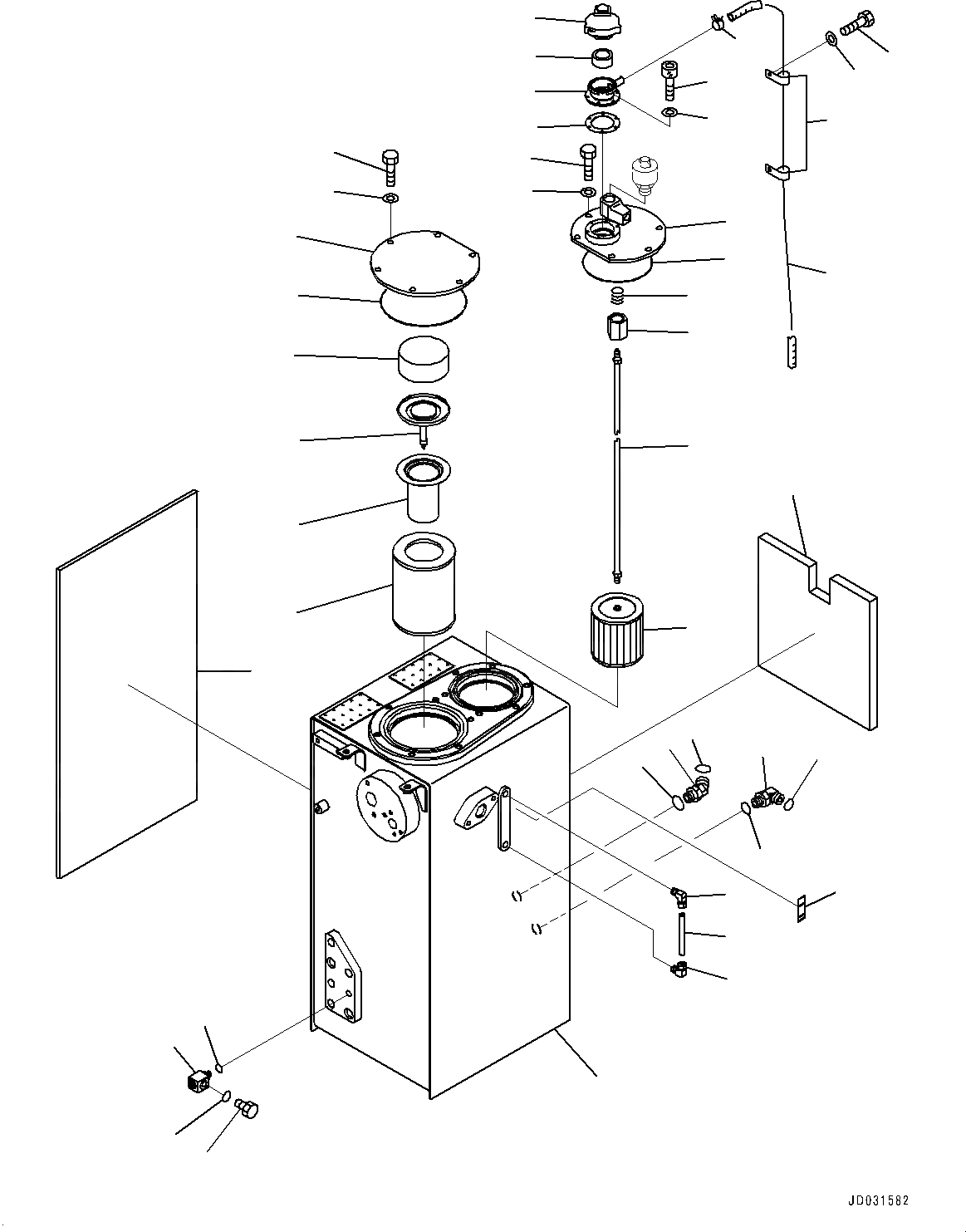 JD031582