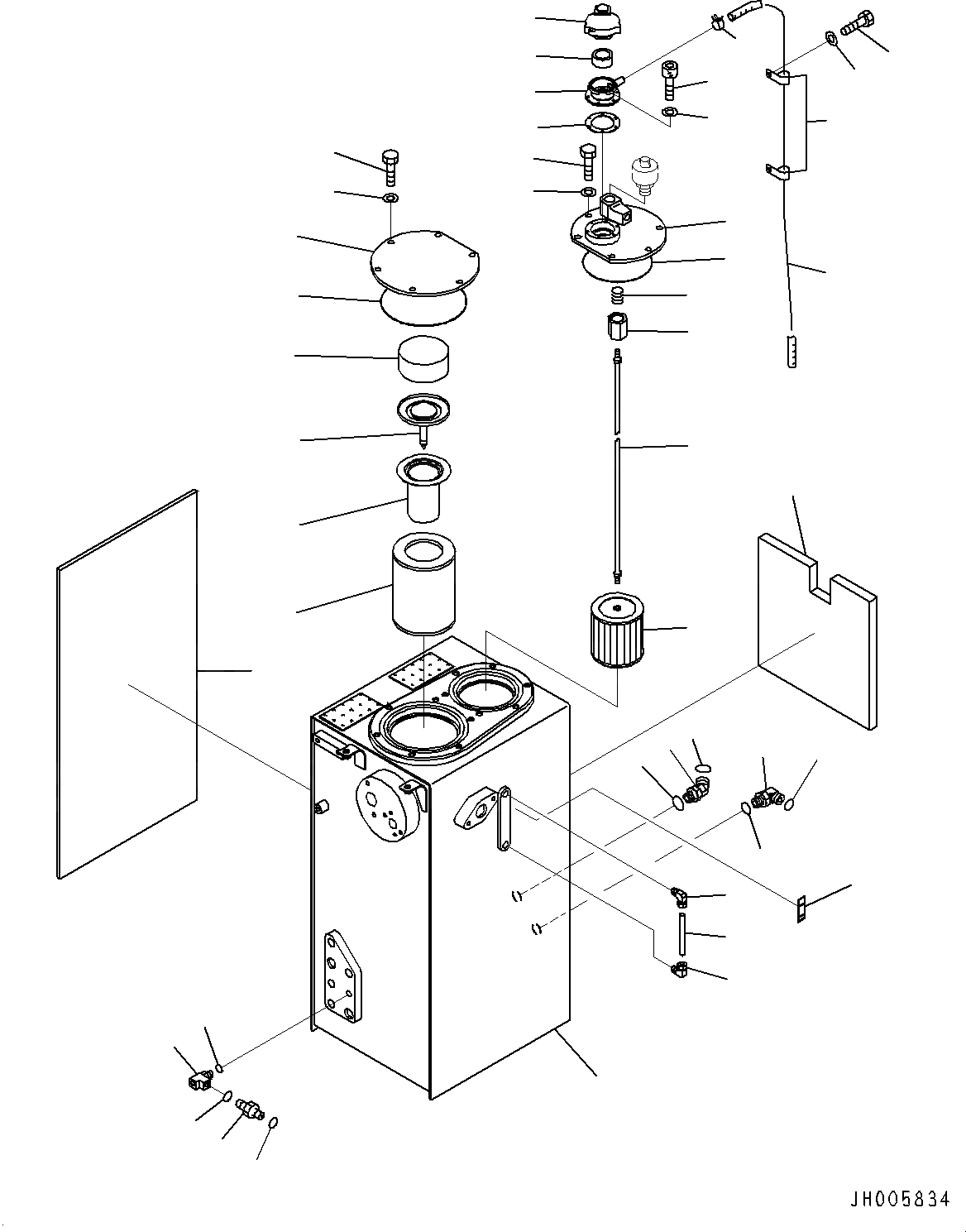 JH005834