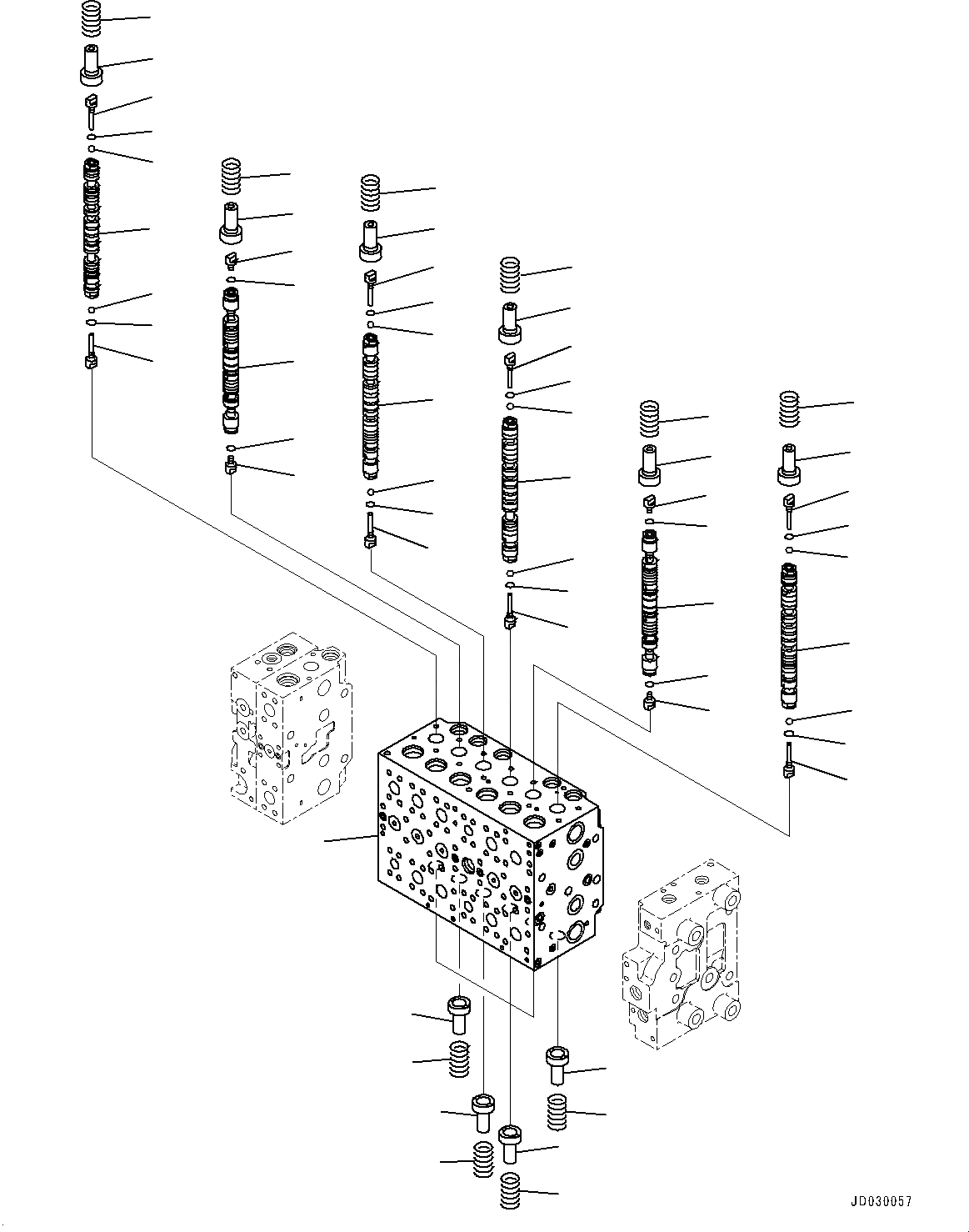 JD030057