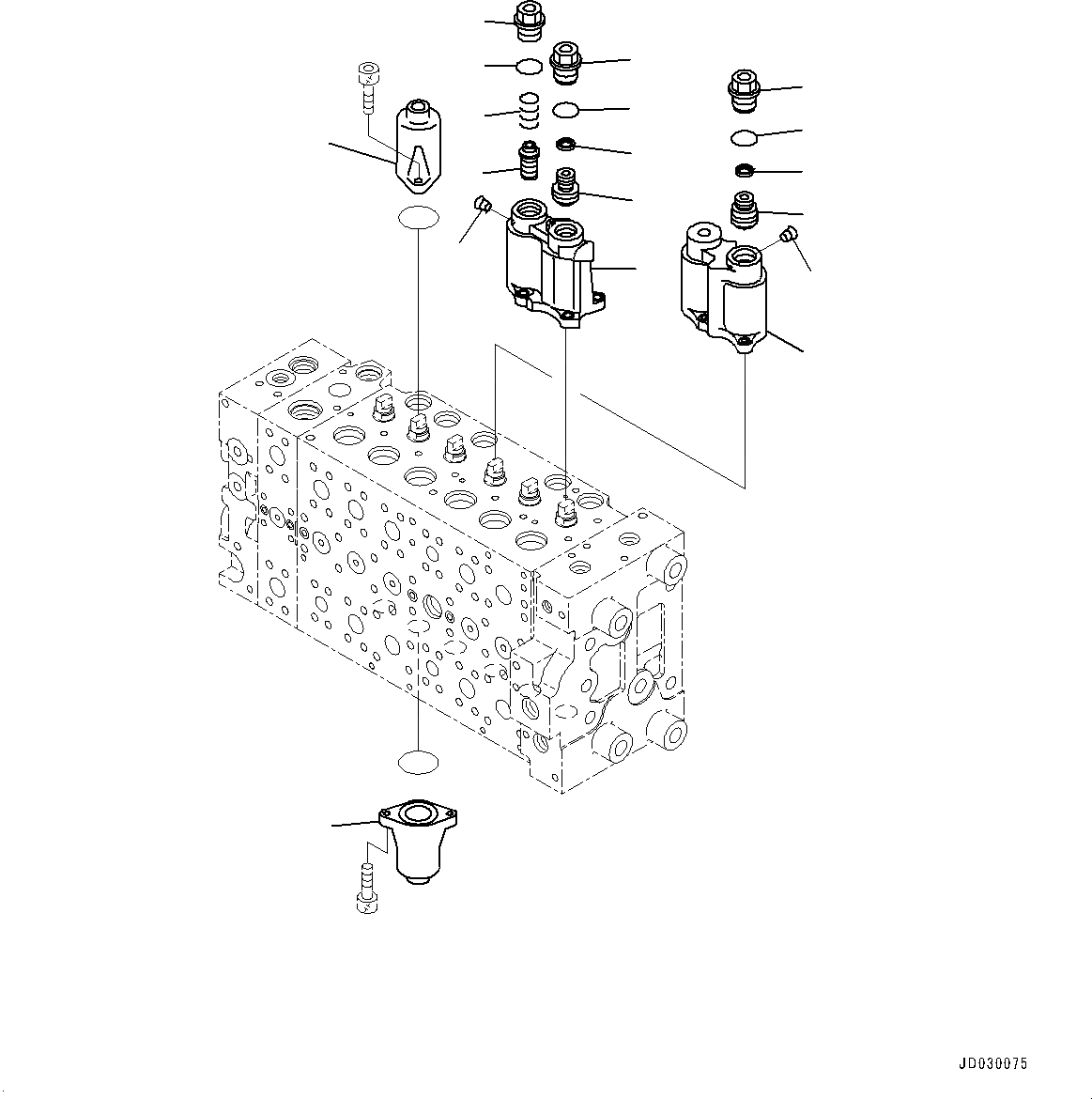 JD030075