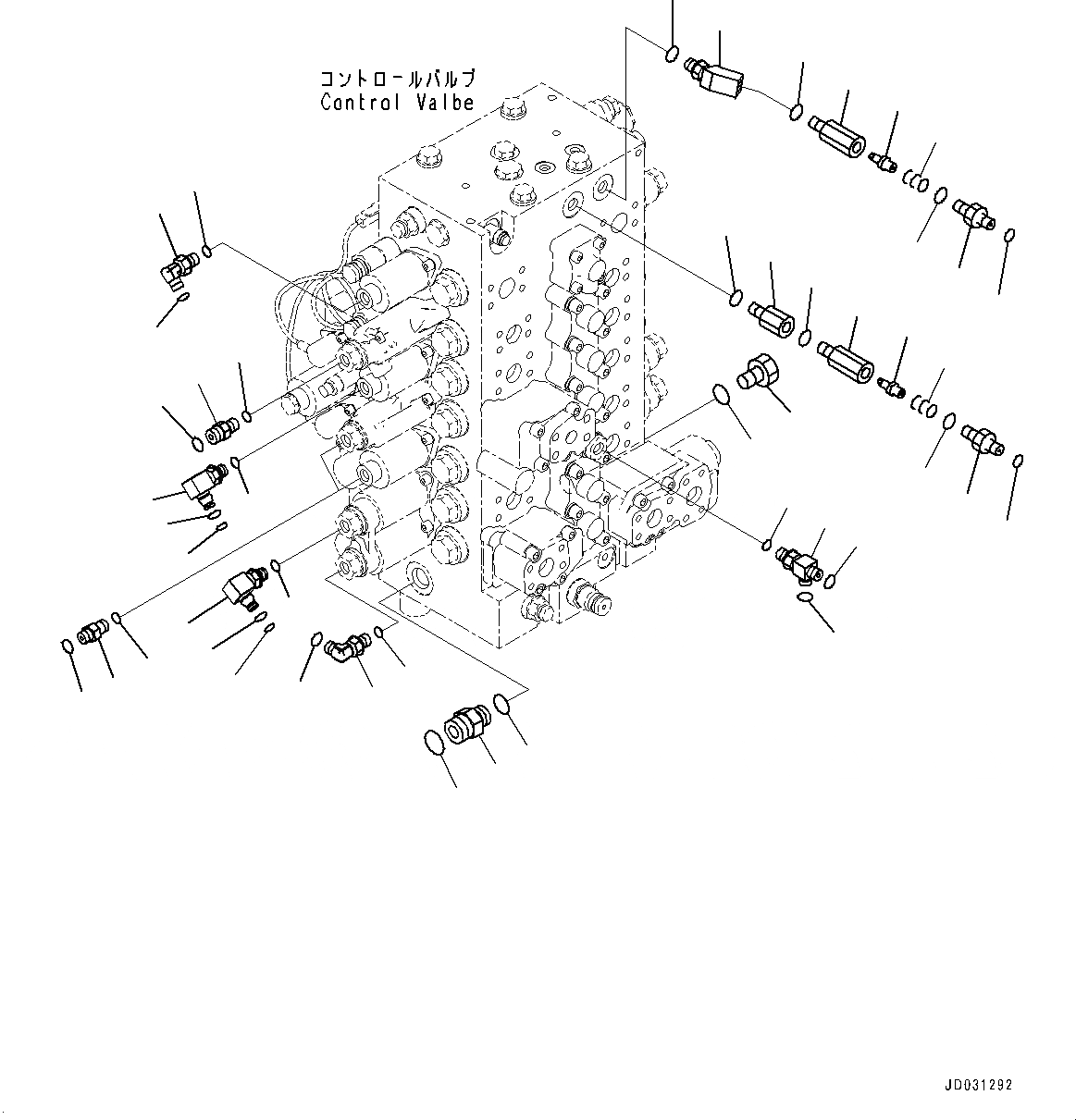 コントロールバルブ
Control Valbe

JD031292