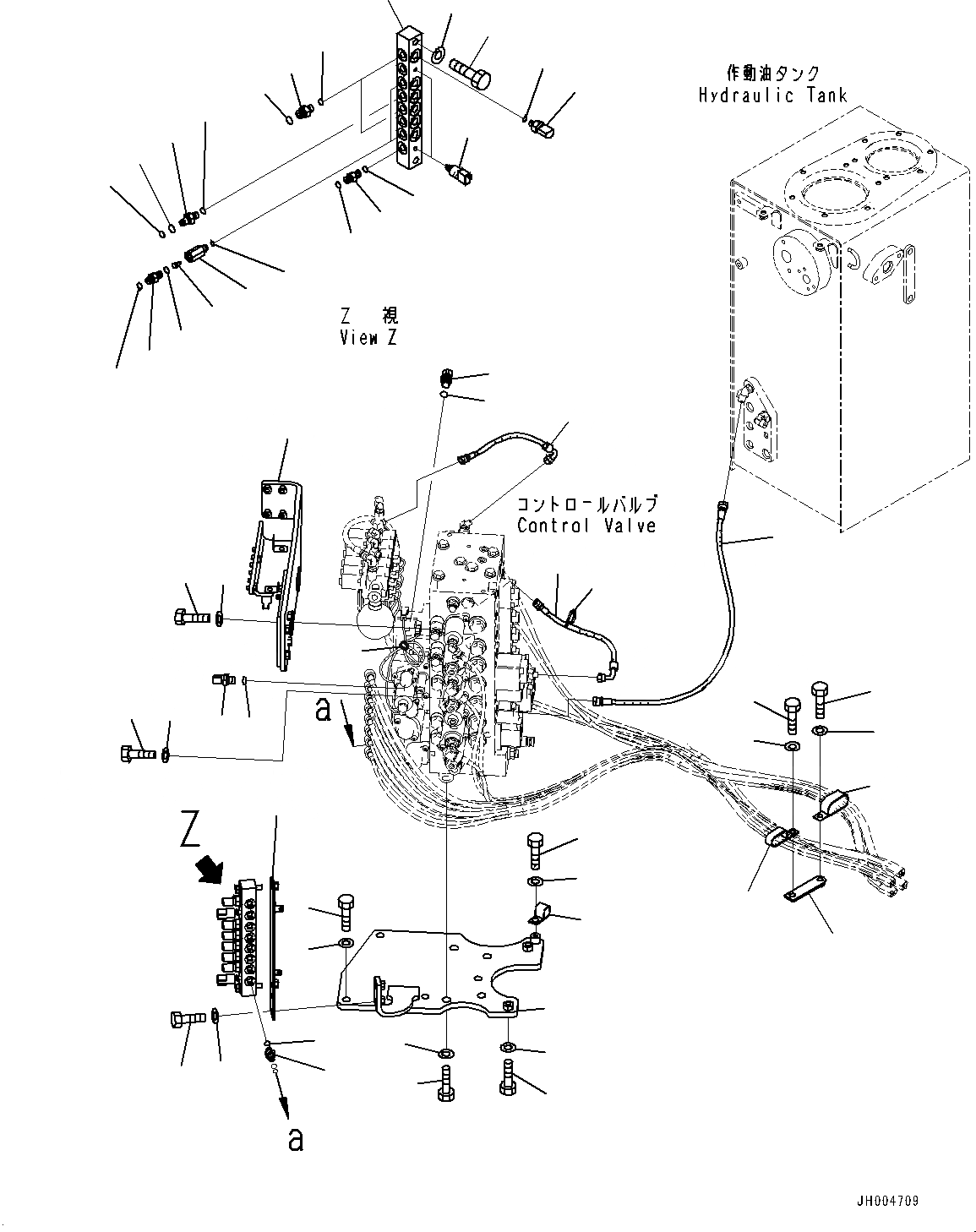 作動油タンク
Hydraulic Tank

Z 視
View Z

コントロールバルブ
Control Valve

a

Z

a

JH004709