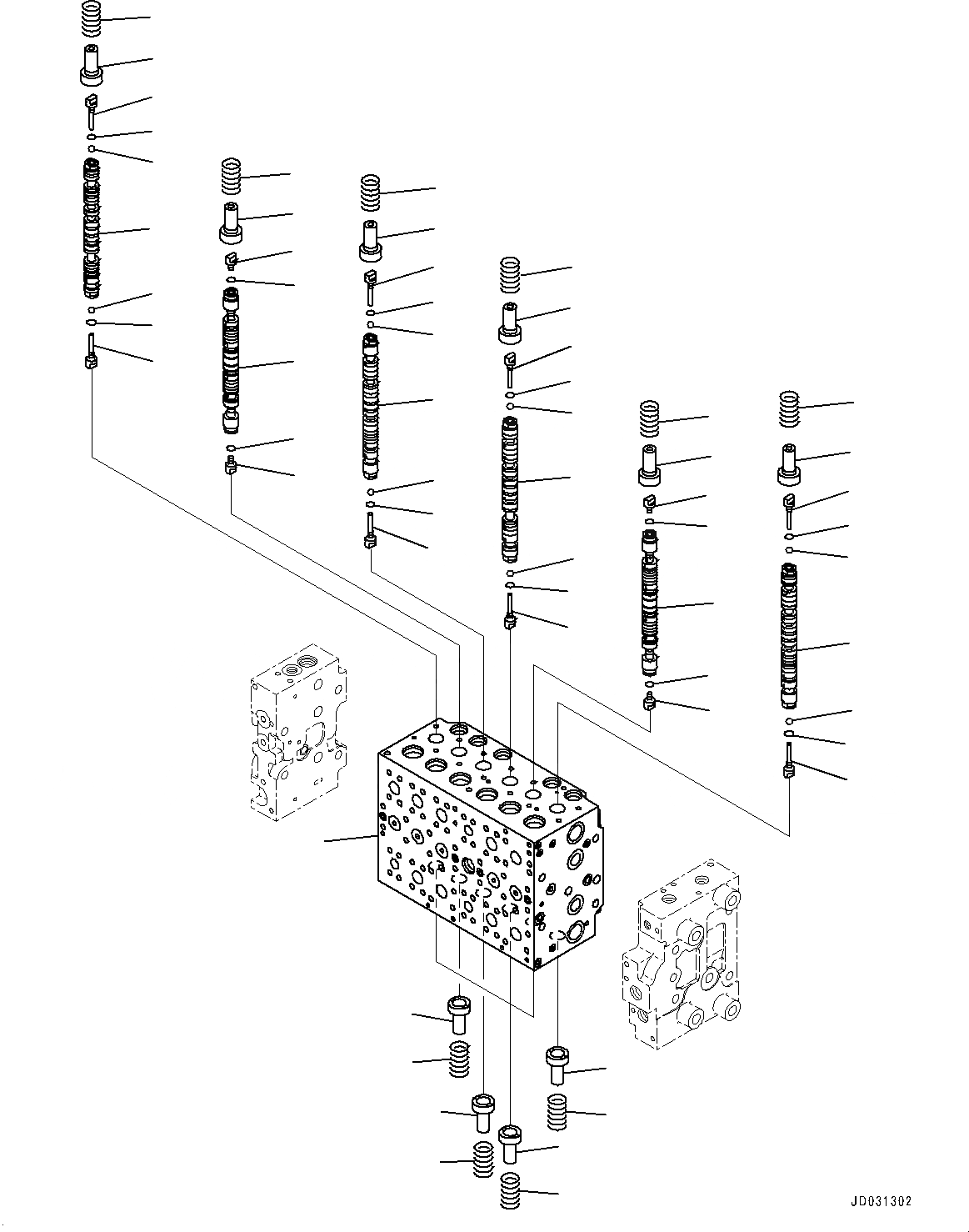 JD031302