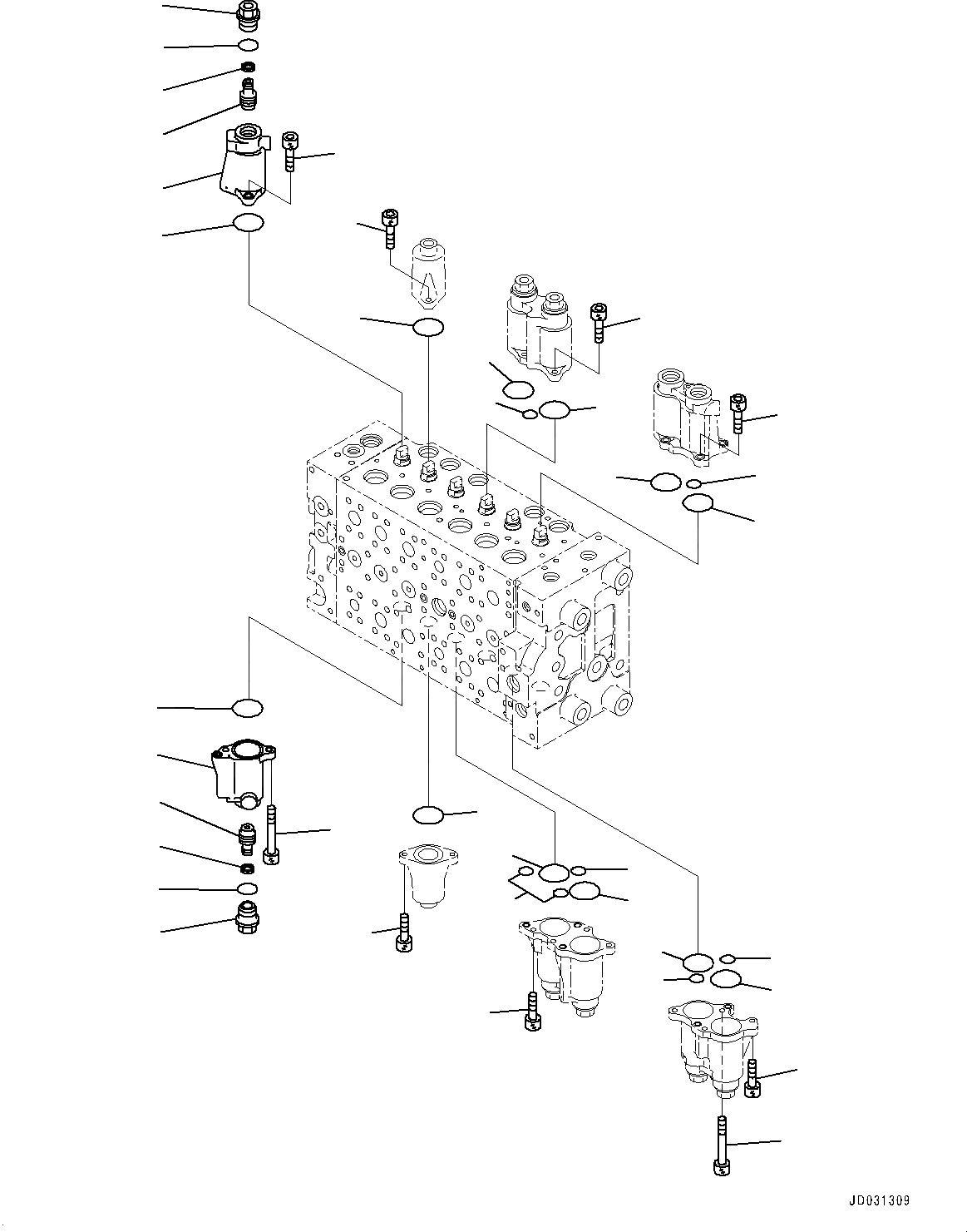 JD031309