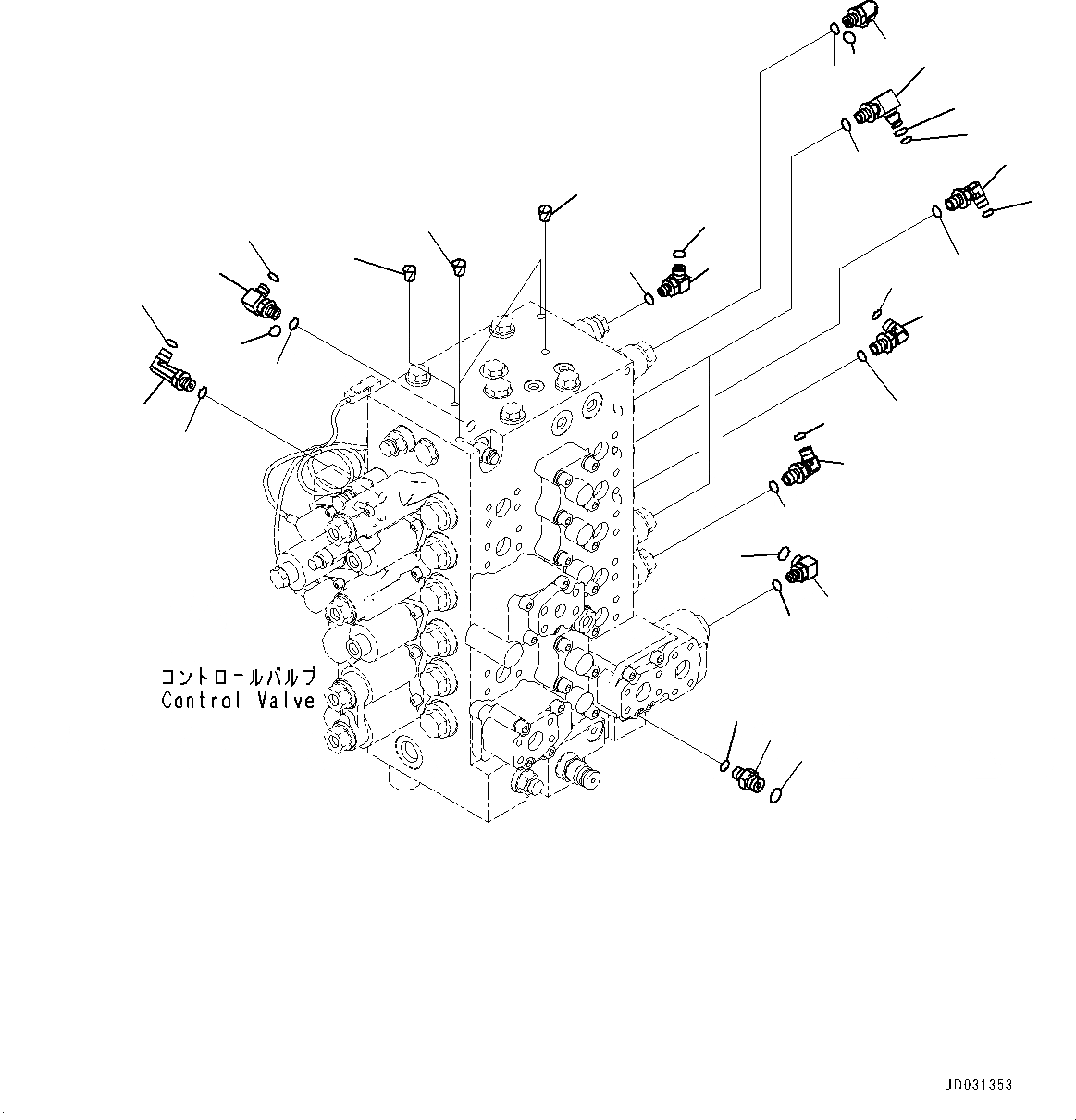 コントロールバルブ
Control Valve

JD031353