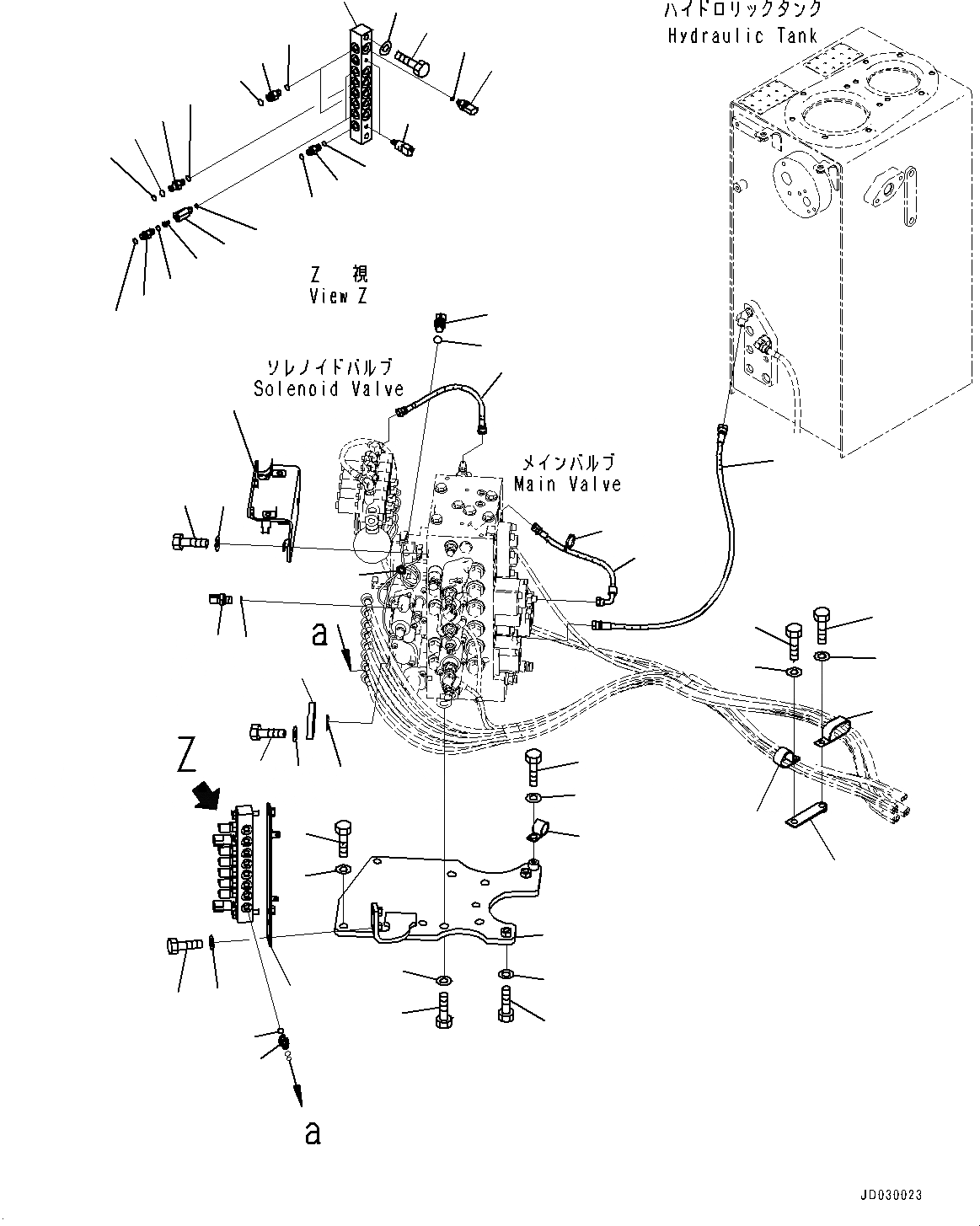 ハイドロリックタンク
Hydraulic Tank

Z 視
View Z

ソレノイドバルブ
Solenoid Valve

メインバルブ
Main Valve

a

Z

a

JD030023