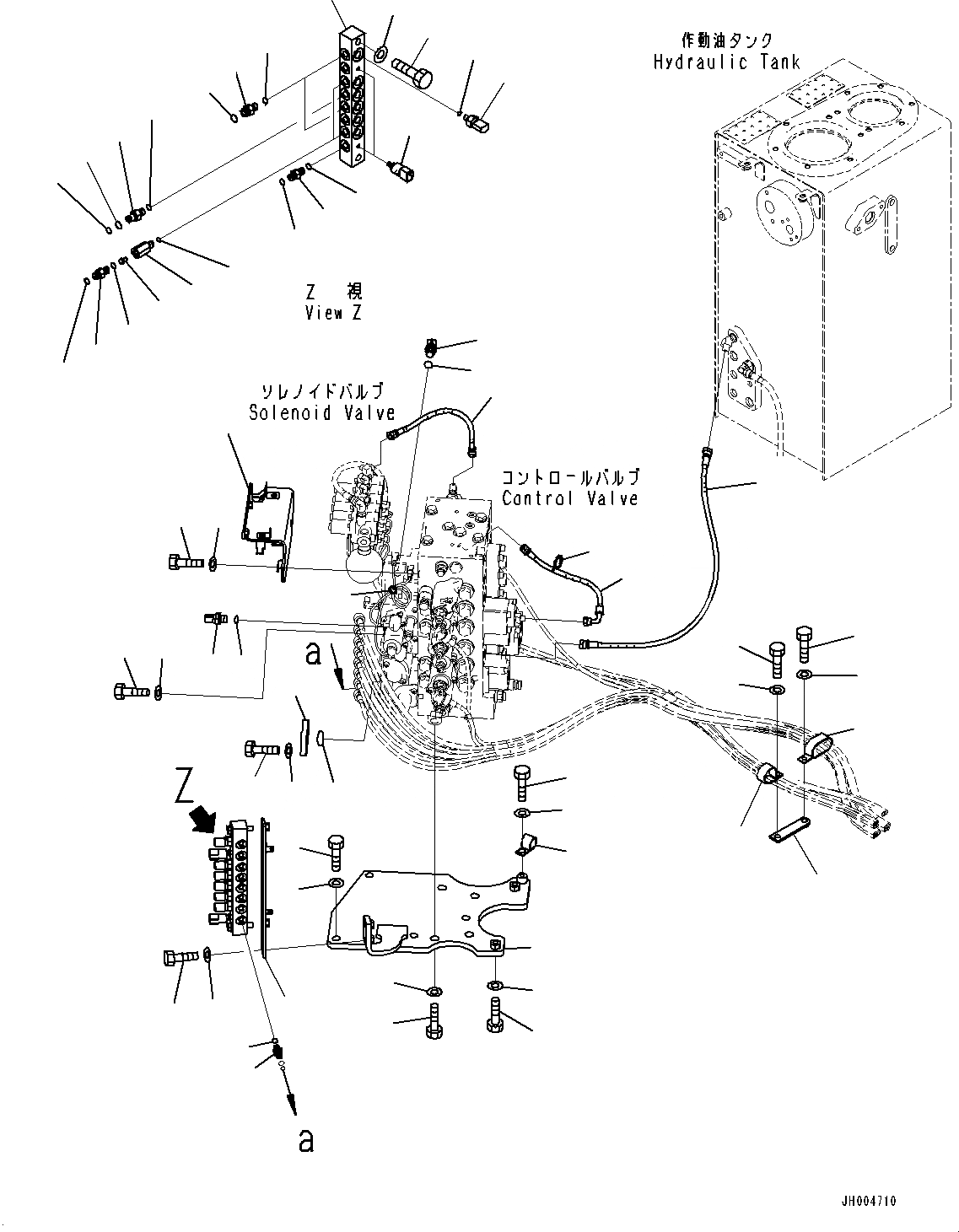 作動油タンク
Hydraulic Tank

Z 視
View Z

ソレノイドバルブ
Solenoid Valve

コントロールバルブ
Control Valve

a

Z

a

JH004710