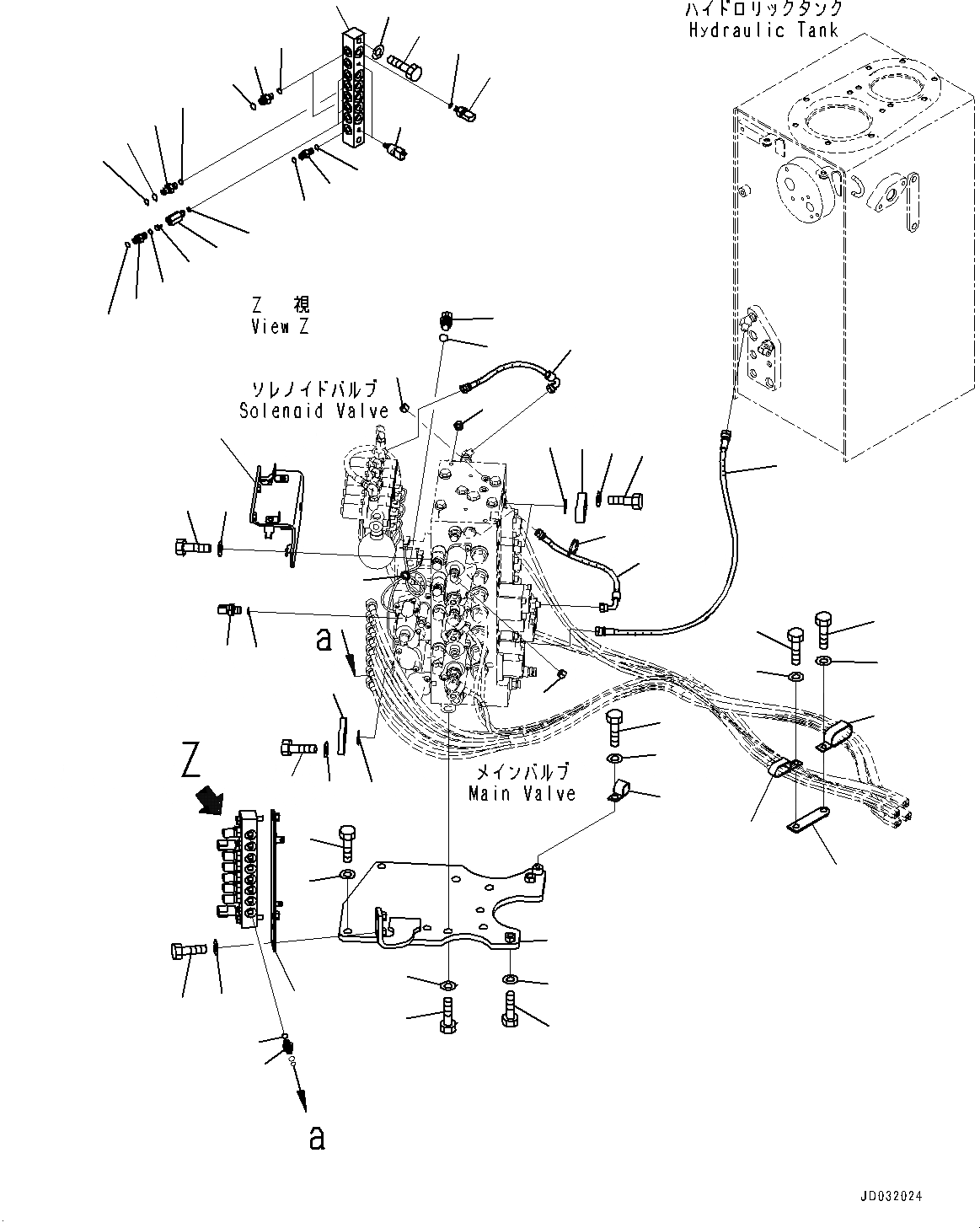 ハイドロリックタンク
Hydraulic Tank

Z 視
View Z

ソレノイドバルブ
Solenoid Valve

a

Z

メインバルブ
Main Valve

a

JD032024