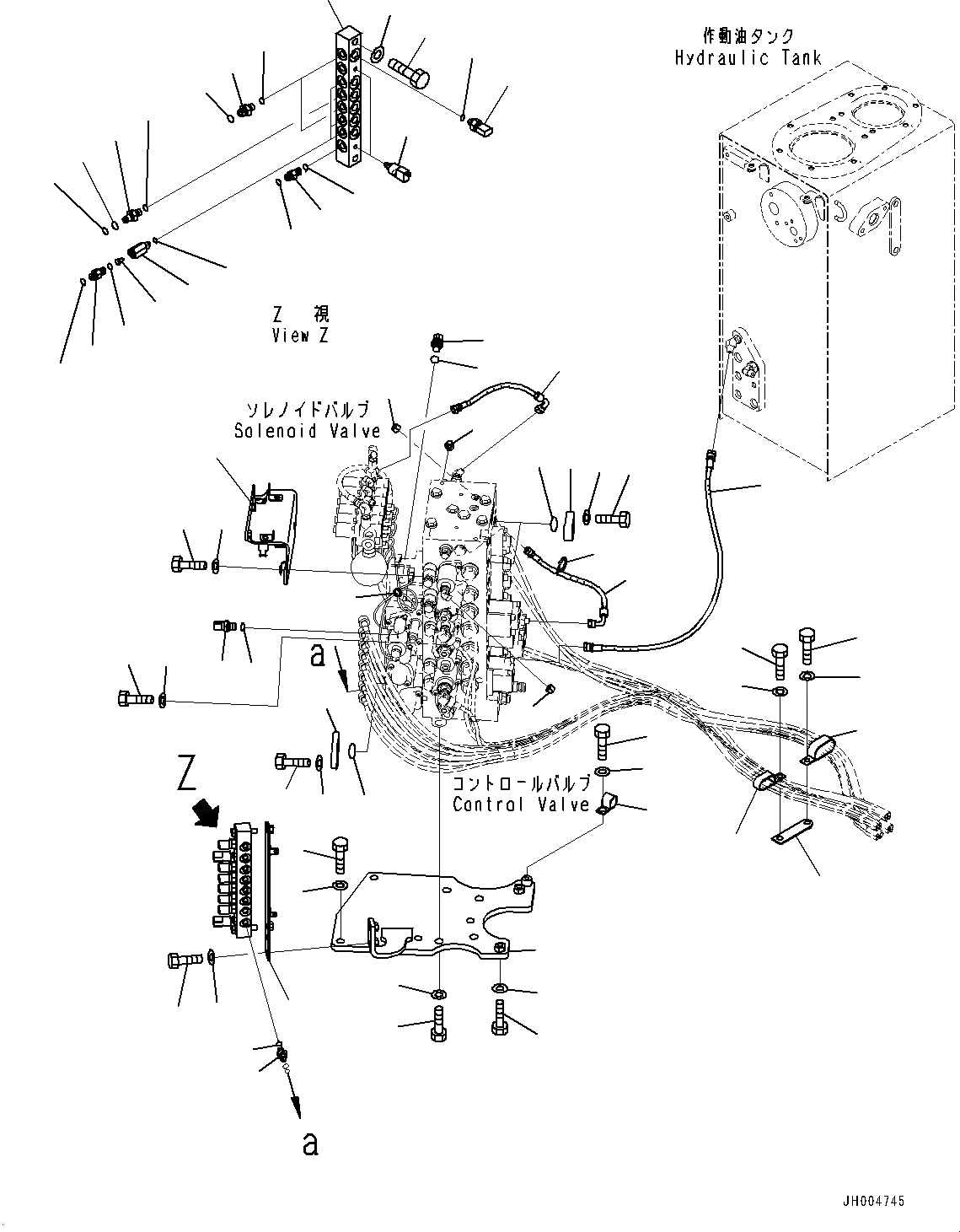 作動油タンク
Hydraulic Tank

Z 視
View Z

ソレノイドバルブ
Solenoid Valve

a

Z

コントロールバルブ
Control Valve

a

JH004745