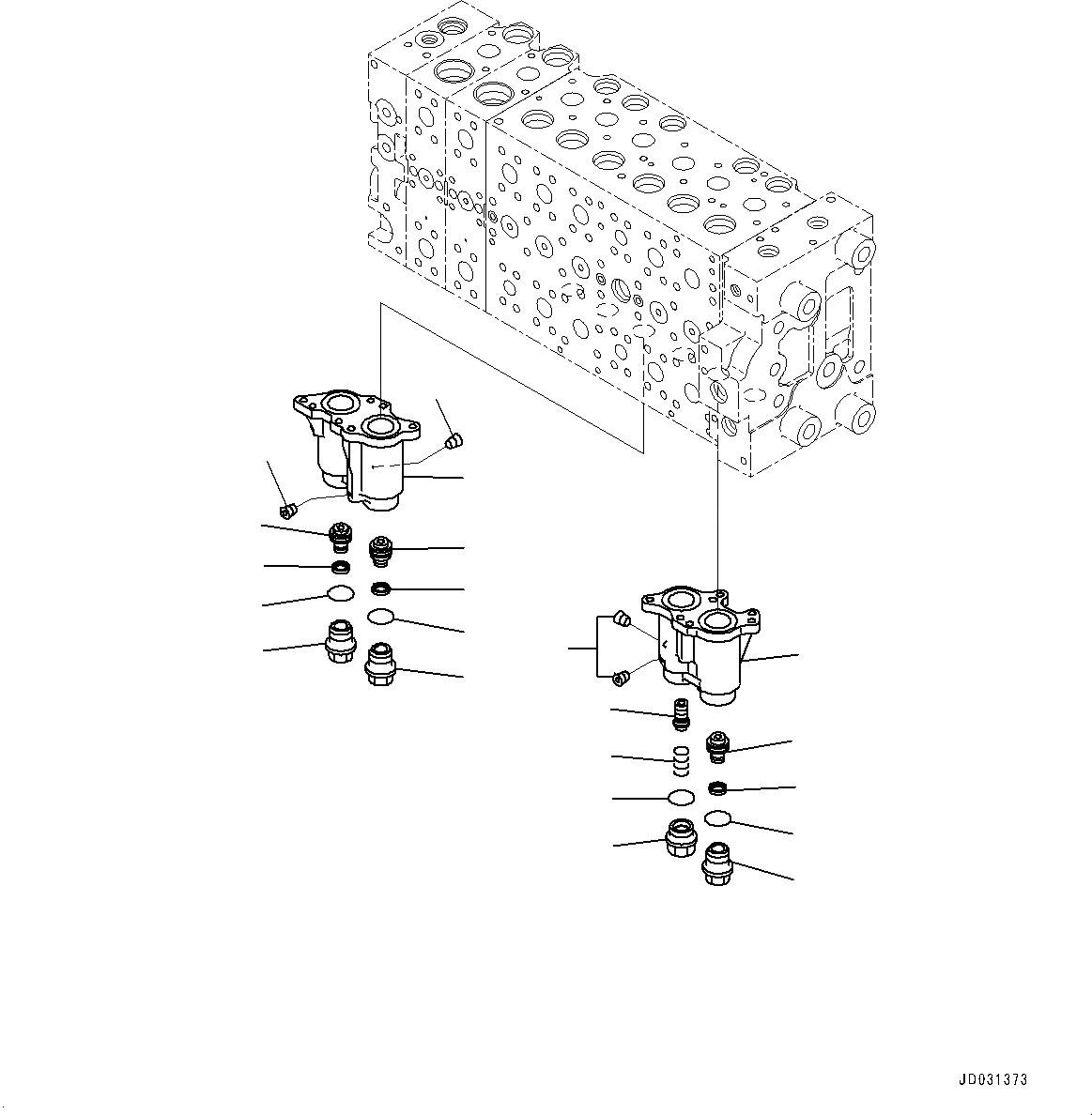 JD031373