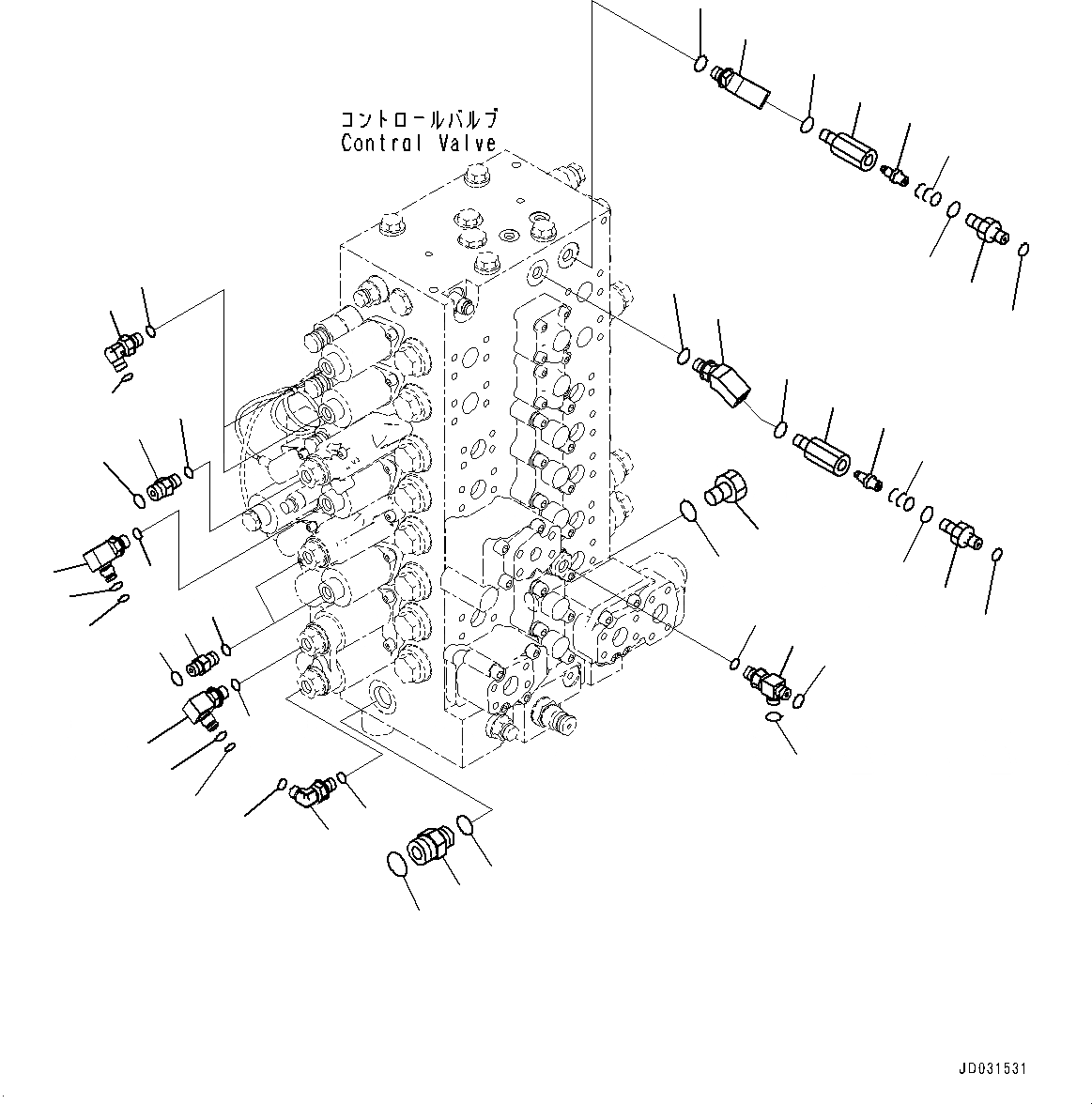 コントロールバルブ
Control Valve

JD031531