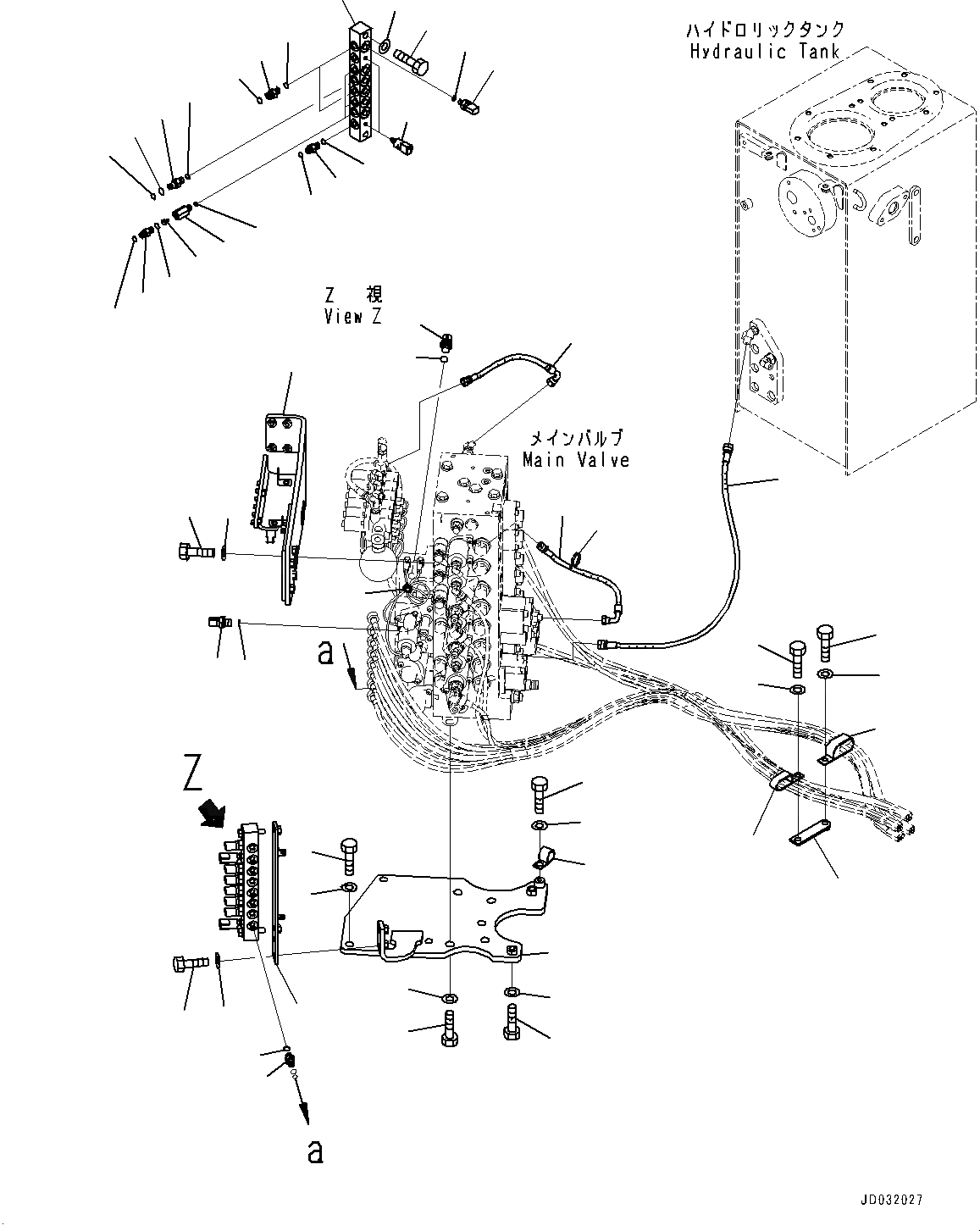 ハイドロリックタンク
Hydraulic Tank

Z 視
View Z

メインバルブ
Main Valve

a

Z

a

JD032027