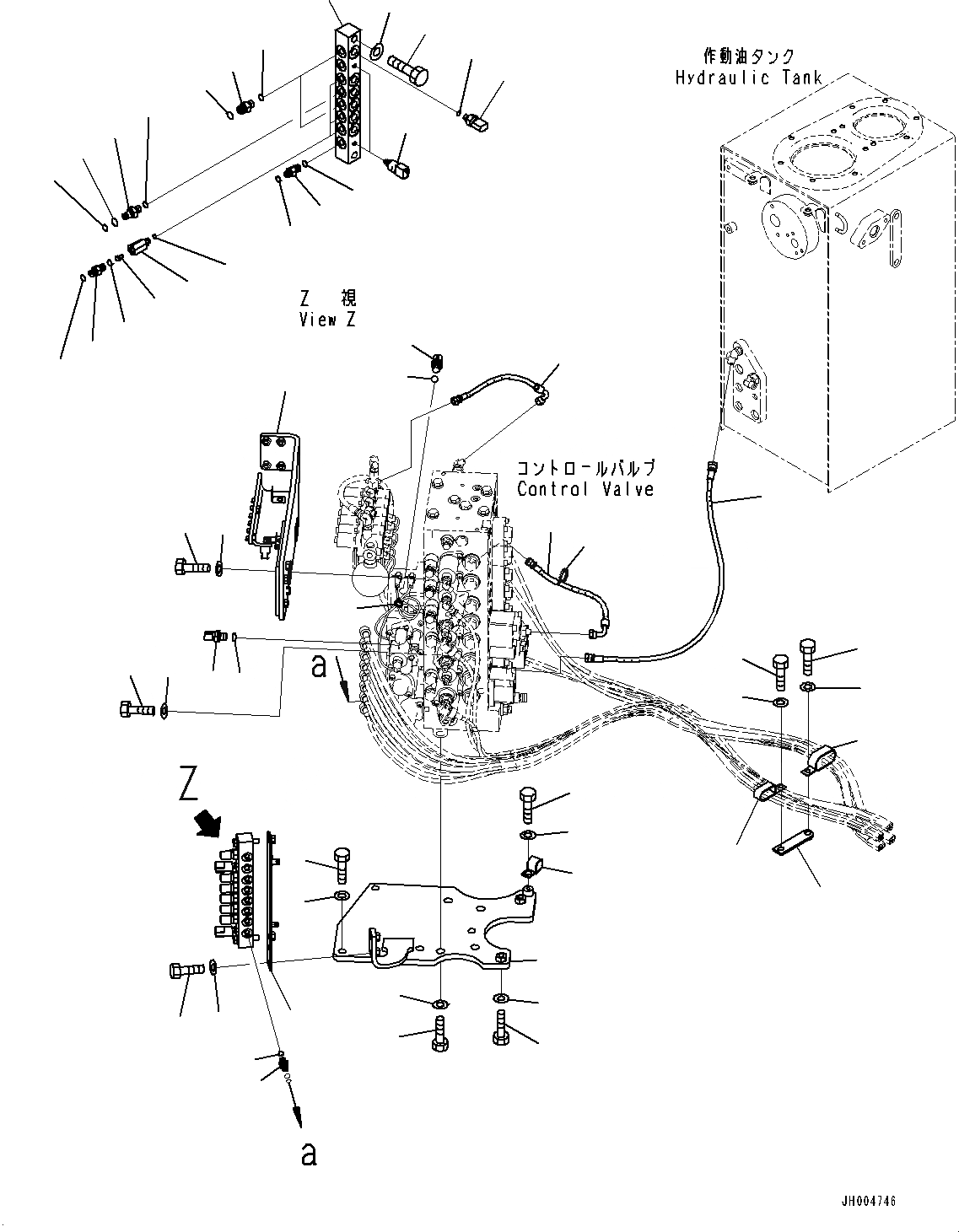 作動油タンク
Hydraulic Tank

Z 視
View Z

コントロールバルブ
Control Valve

a

Z

a

JH004746