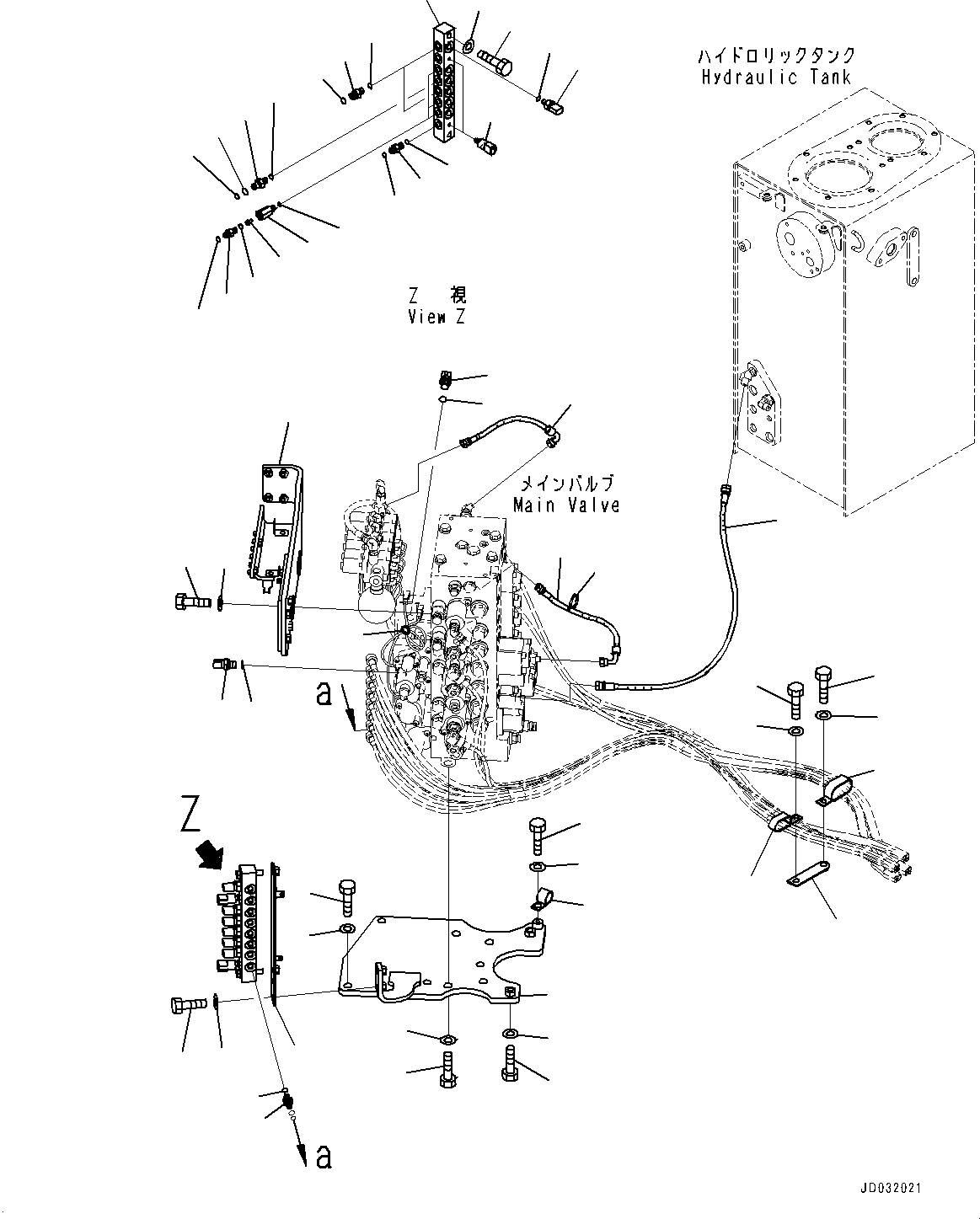 ハイドロリックタンク
Hydraulic Tank

Z 視
View Z

メインバルブ
Main Valve

a

Z

a

JD032021