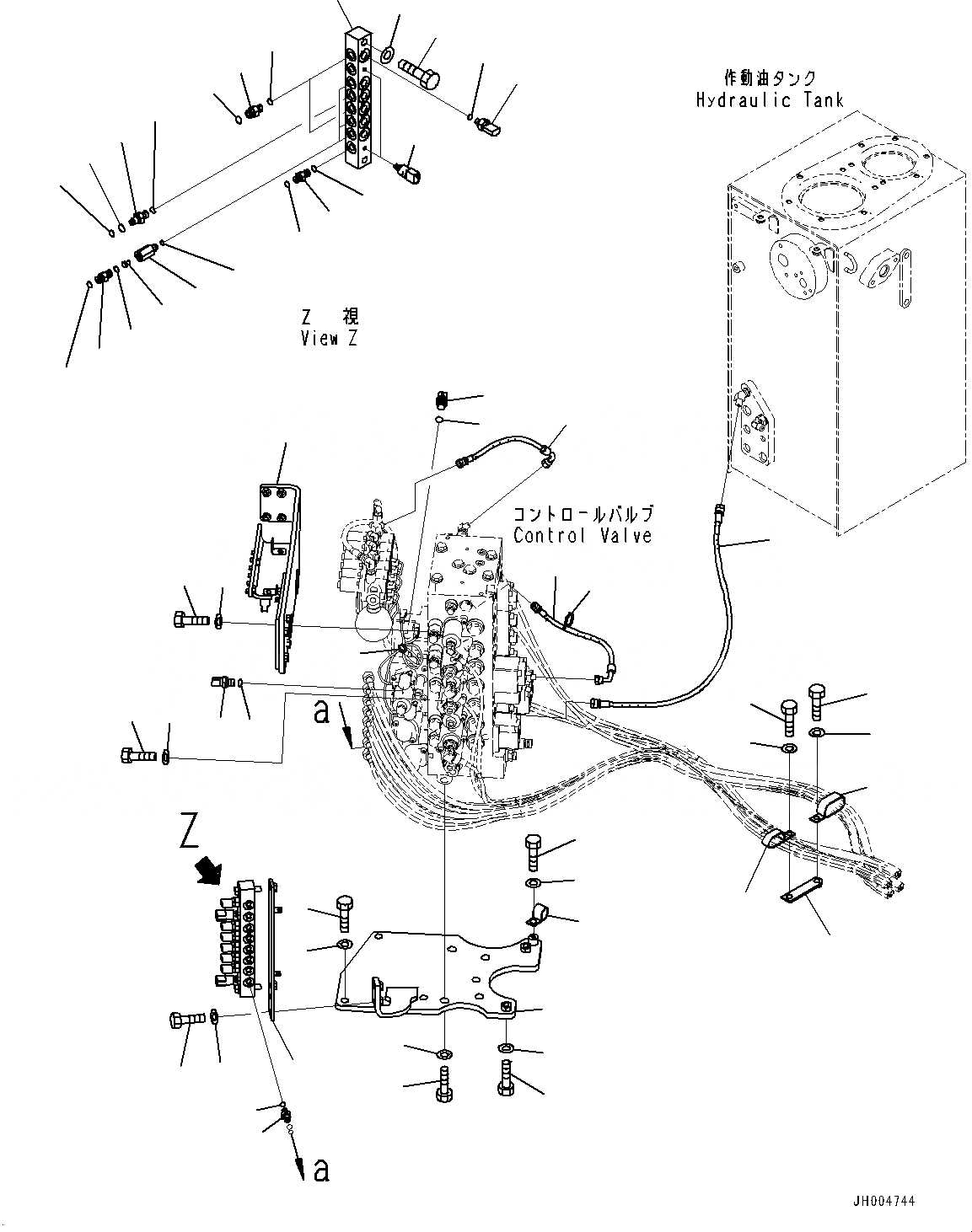 作動油タンク
Hydraulic Tank

Z 視
View Z

コントロールバルブ
Control Valve

a

Z

a

JH004744