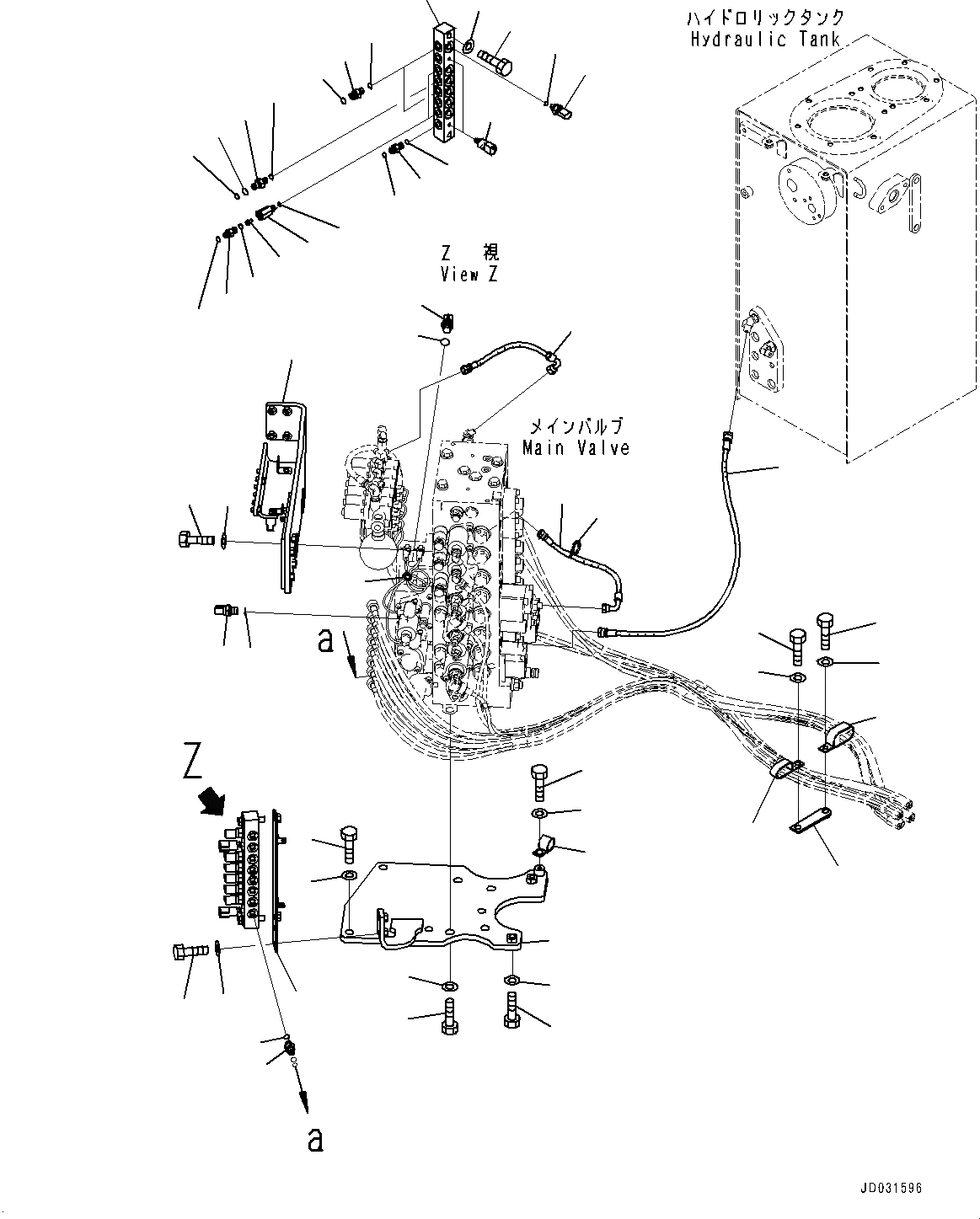 ハイドロリックタンク
Hydraulic Tank

Z 視
View Z

メインバルブ
Main Valve

a

Z

a

JD031596