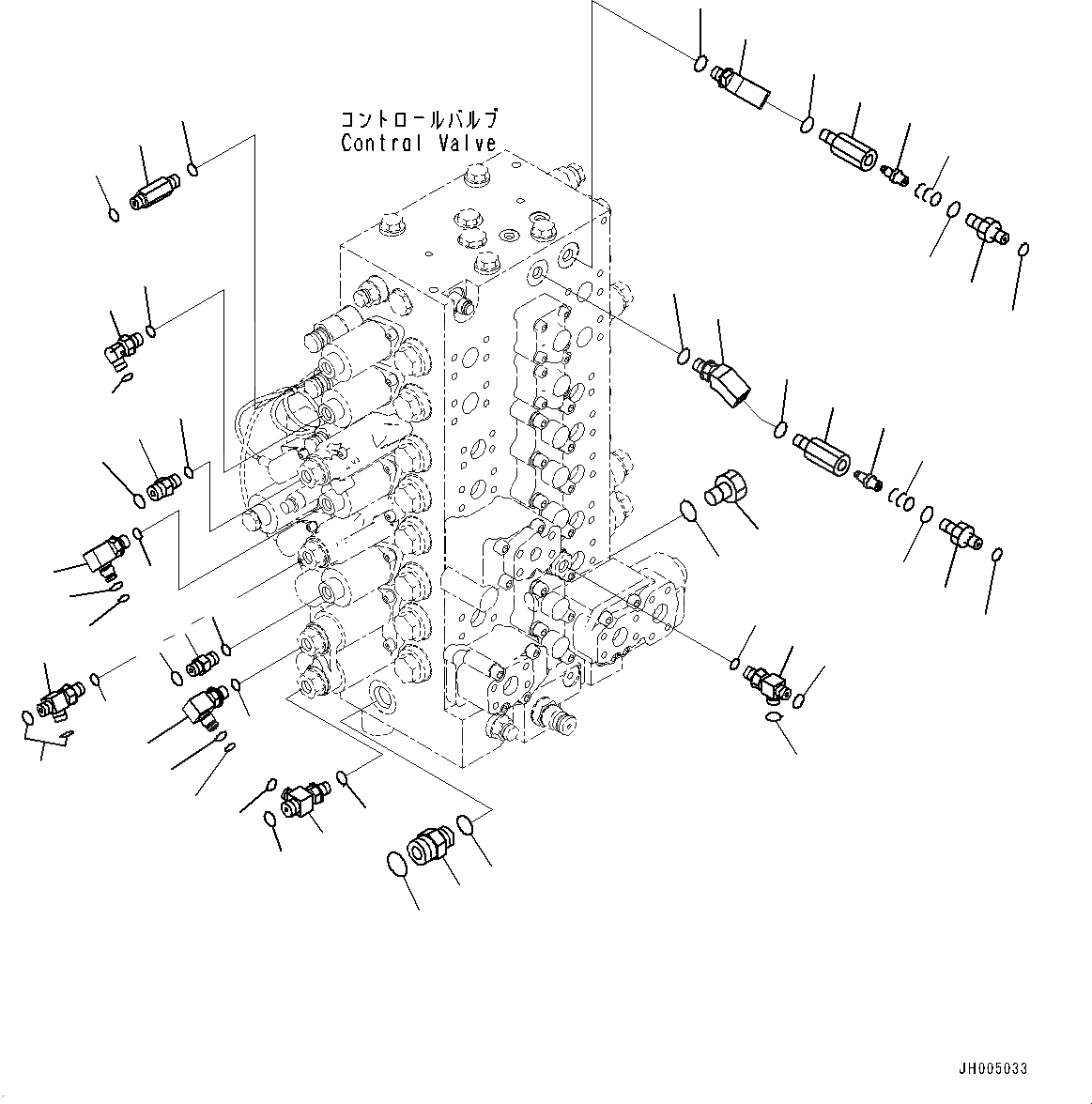 コントロールバルブ
Control Valve

JH005033