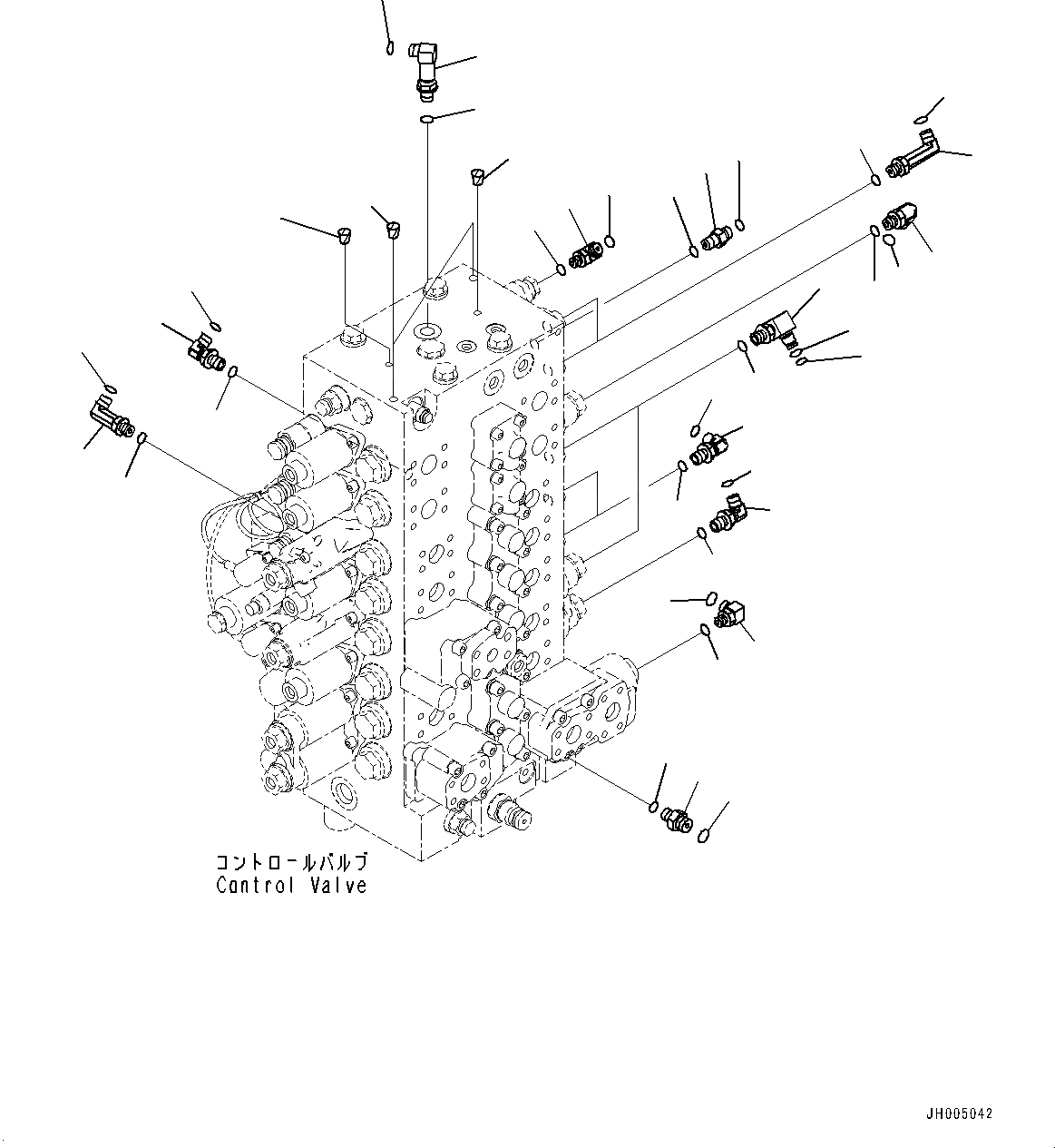 コントロールバルブ
Control Valve

JH005042