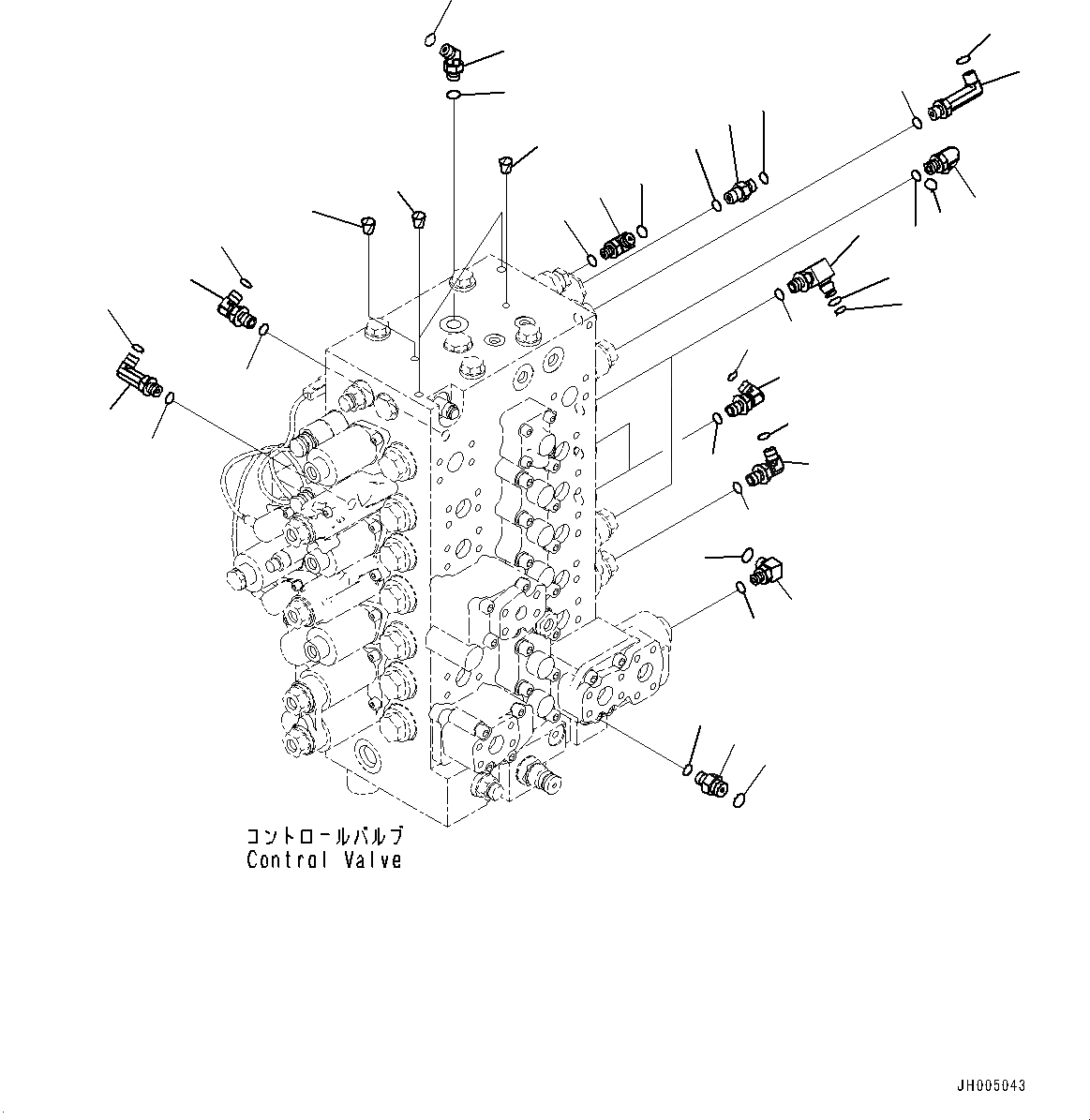 コントロールバルブ
Control Valve

JH005043