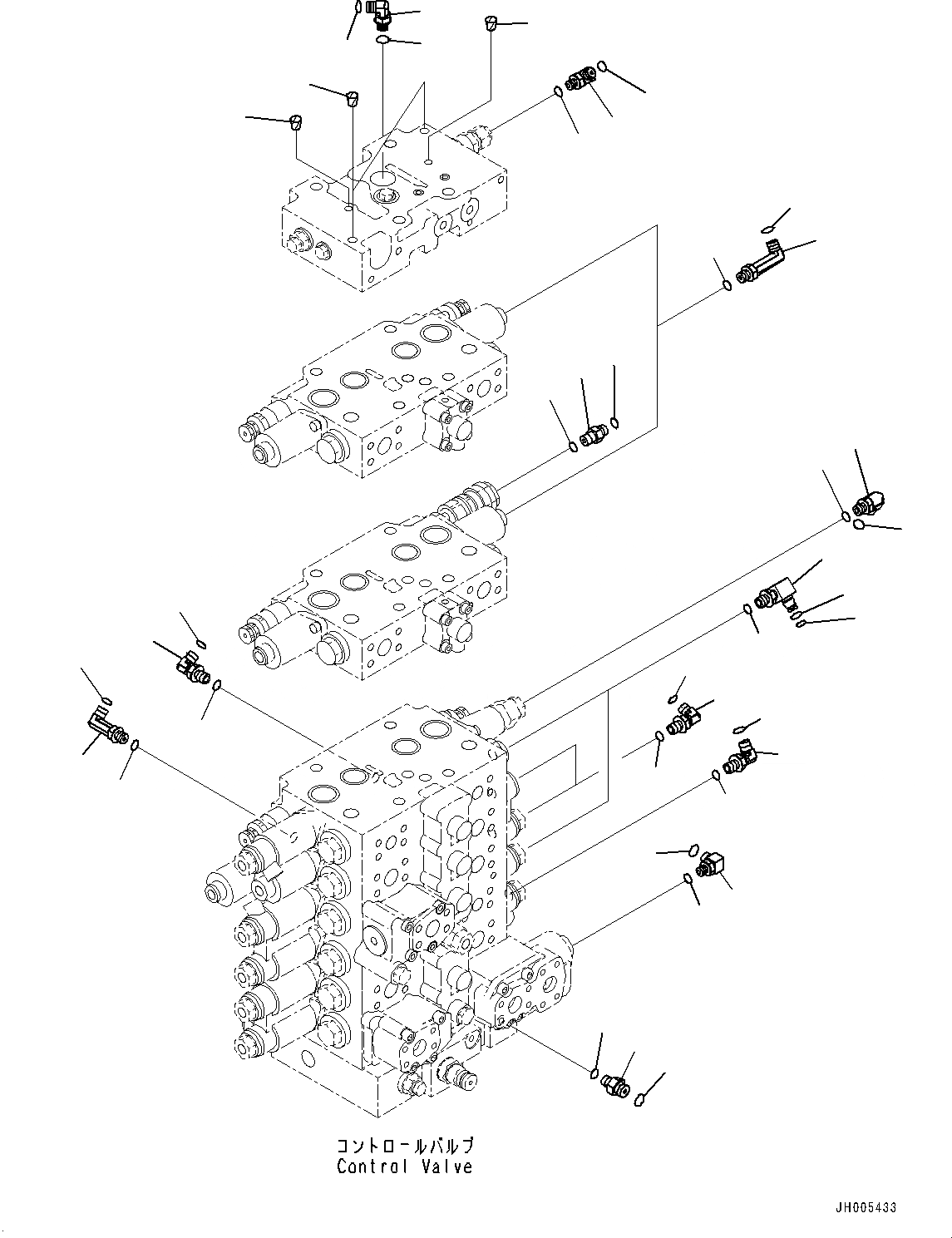 コントロールバルブ
Control Valve

JH005433