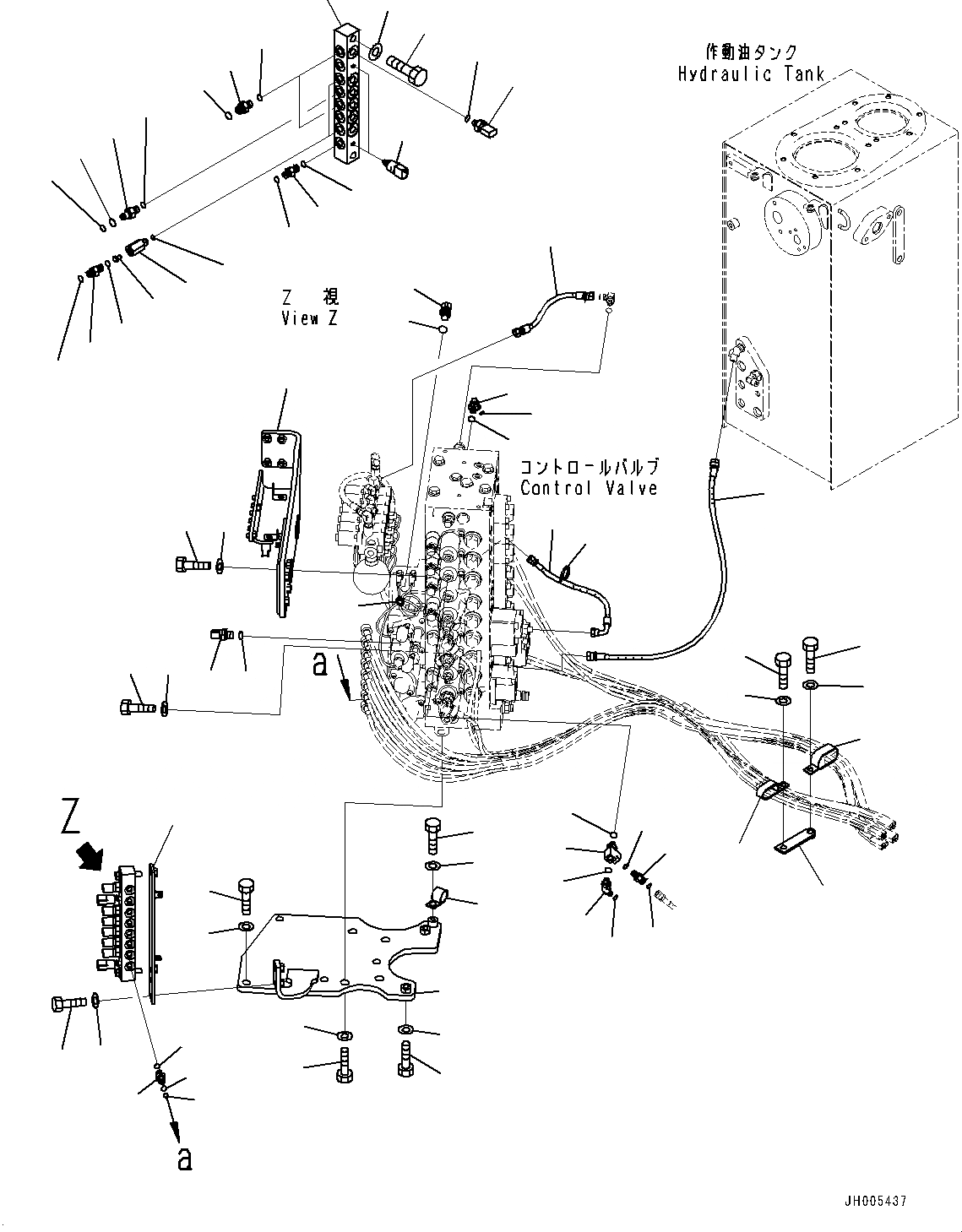 作動油タンク
Hydraulic Tank

Z 視
View Z

コントロールバルブ
Control Valve

a

Z

a

JH005437