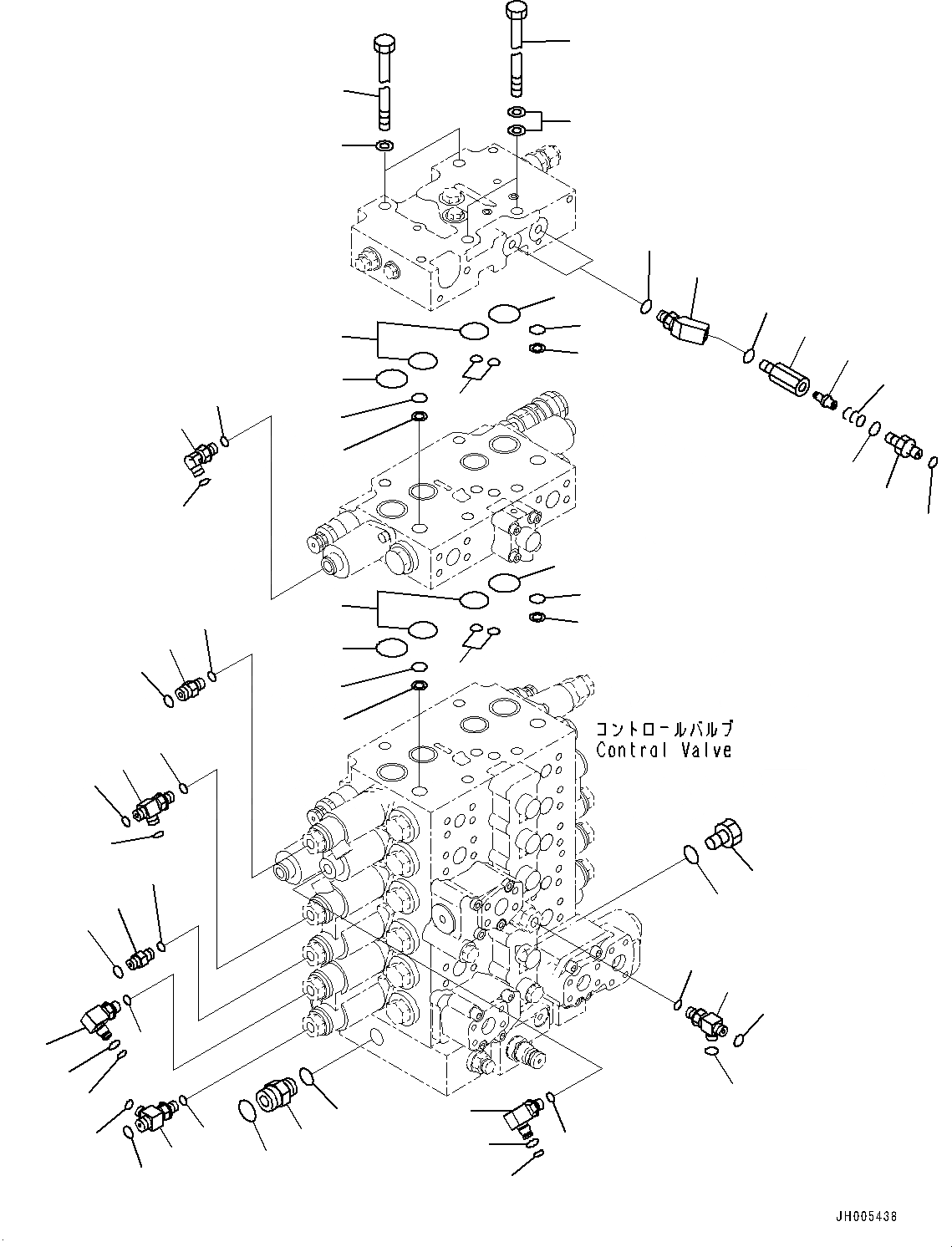 コントロールバルブ
Control Valve

JH005438